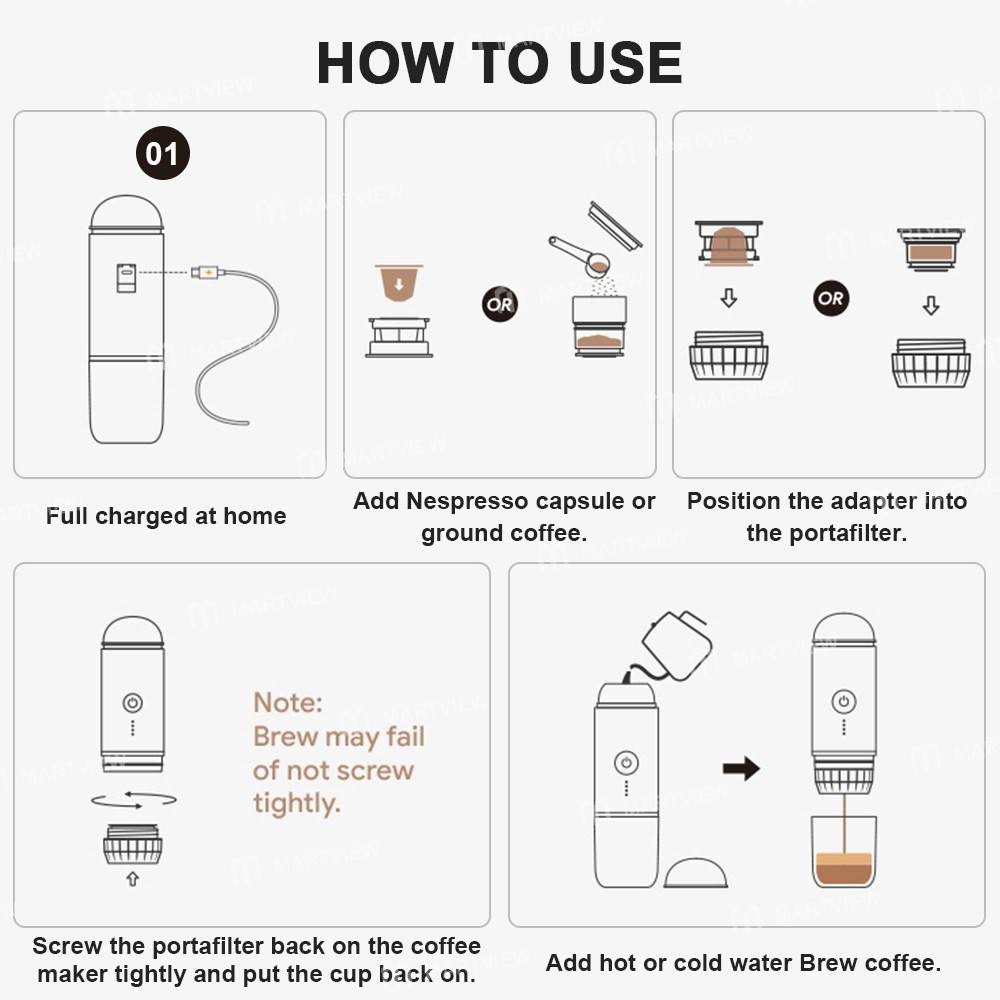 HOW TO USE

01

Full charged at home

OR

Add Nespresso capsule or ground coffee.

OR

Position the adapter into the portafilter.

Note: Brew may fail of not screw tightly.

Screw the portafilter back on the coffee maker tightly and put the cup back on.

Add hot or cold water Brew coffee.

MARTVIEW