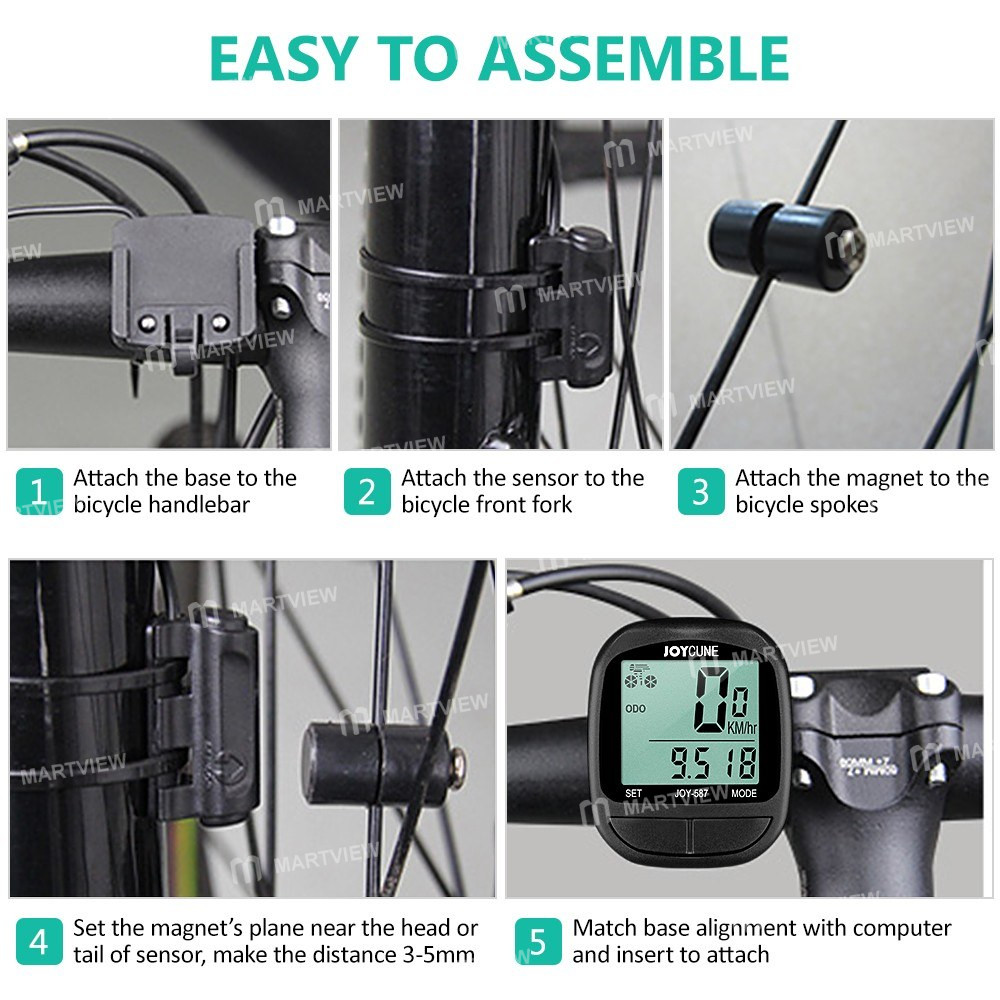 EASY TO ASSEMBLE

MARTVIEW

1 Attach the base to the bicycle handlebar

2 Attach the sensor to the bicycle front fork

3 Attach the magnet to the bicycle spokes

JOYCUNE
ODO
0 0
KM/hr
9.518
SET JOY-587 MODE

4 Set the magnet's plane near the head or tail of sensor, make the distance 3-5mm

5 Match base alignment with computer and insert to attach