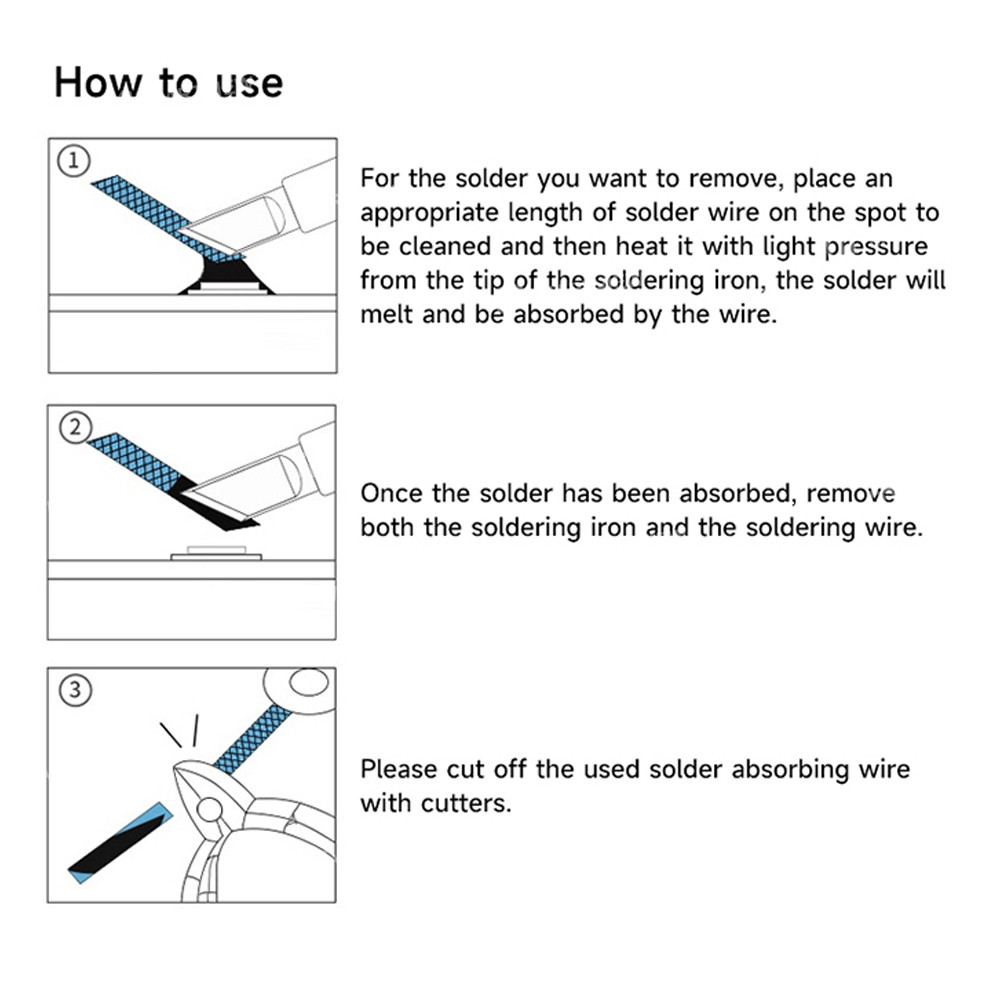 How to use

①

For the solder you want to remove, place an appropriate length of solder wire on the spot to be cleaned and then heat it with light pressure from the tip of the soldering iron, the solder will melt and be absorbed by the wire.

②

Once the solder has been absorbed, remove both the soldering iron and the soldering wire.

③

Please cut off the used solder absorbing wire with cutters.