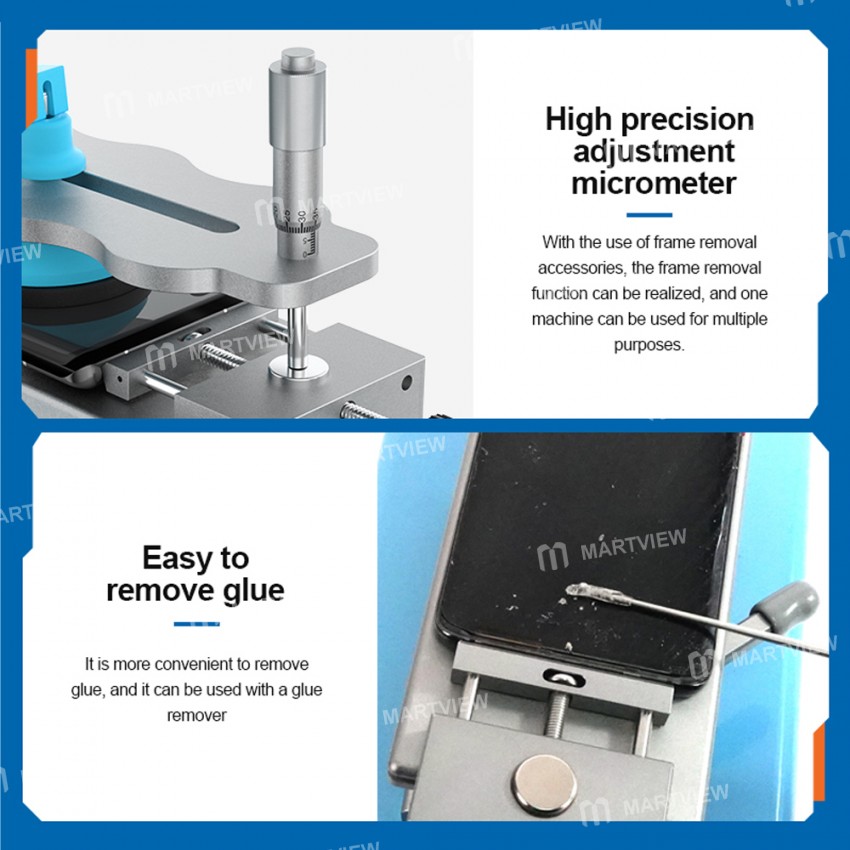 MARTVIEW

High precision adjustment micrometer

With the use of frame removal accessories, the frame removal function can be realized, and one machine can be used for multiple purposes.

Easy to remove glue

It is more convenient to remove glue, and it can be used with a glue remover

MARTVIEW