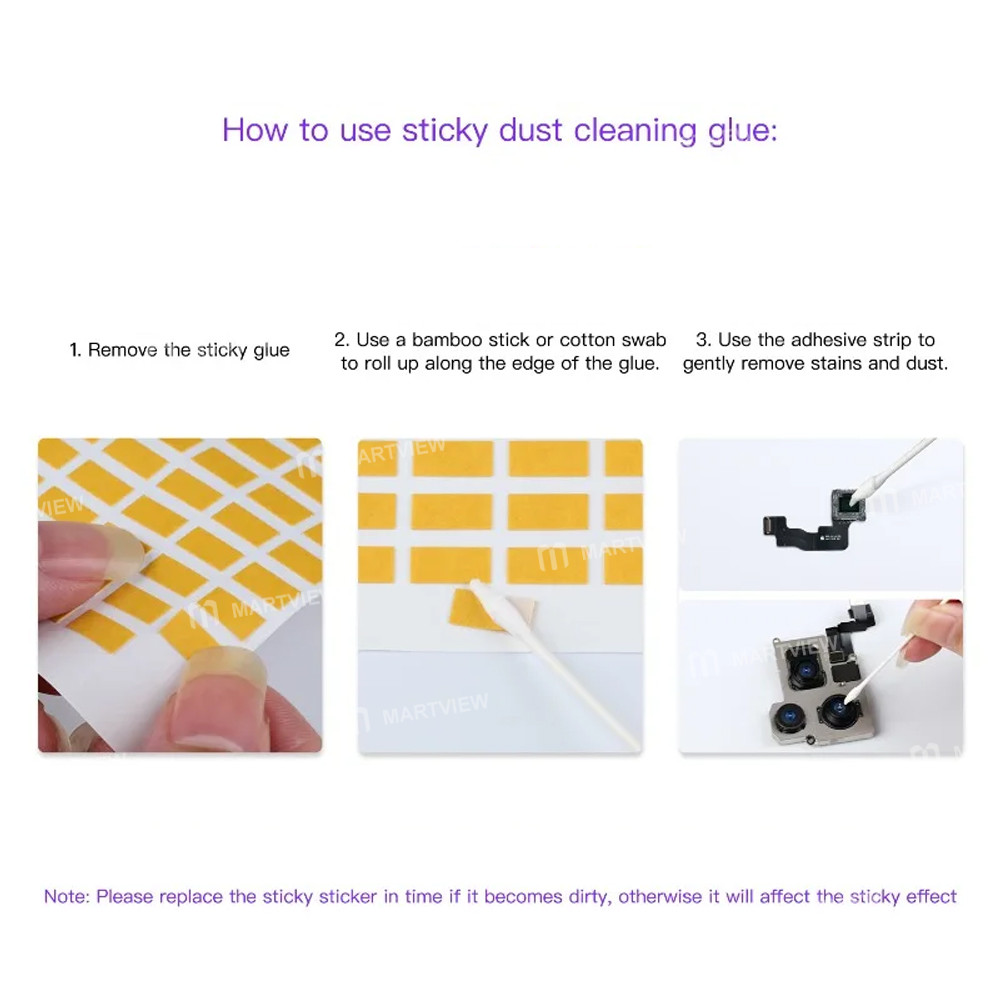 How to use sticky dust cleaning glue:

1. Remove the sticky glue

2. Use a bamboo stick or cotton swab to roll up along the edge of the glue.

3. Use the adhesive strip to gently remove stains and dust.

MARTVIEW

MARTVIEW

MARTVIEW

MARTVIEW

MARTVIEW

MARTVIEW

Note: Please replace the sticky sticker in time if it becomes dirty, otherwise it will affect the sticky effect