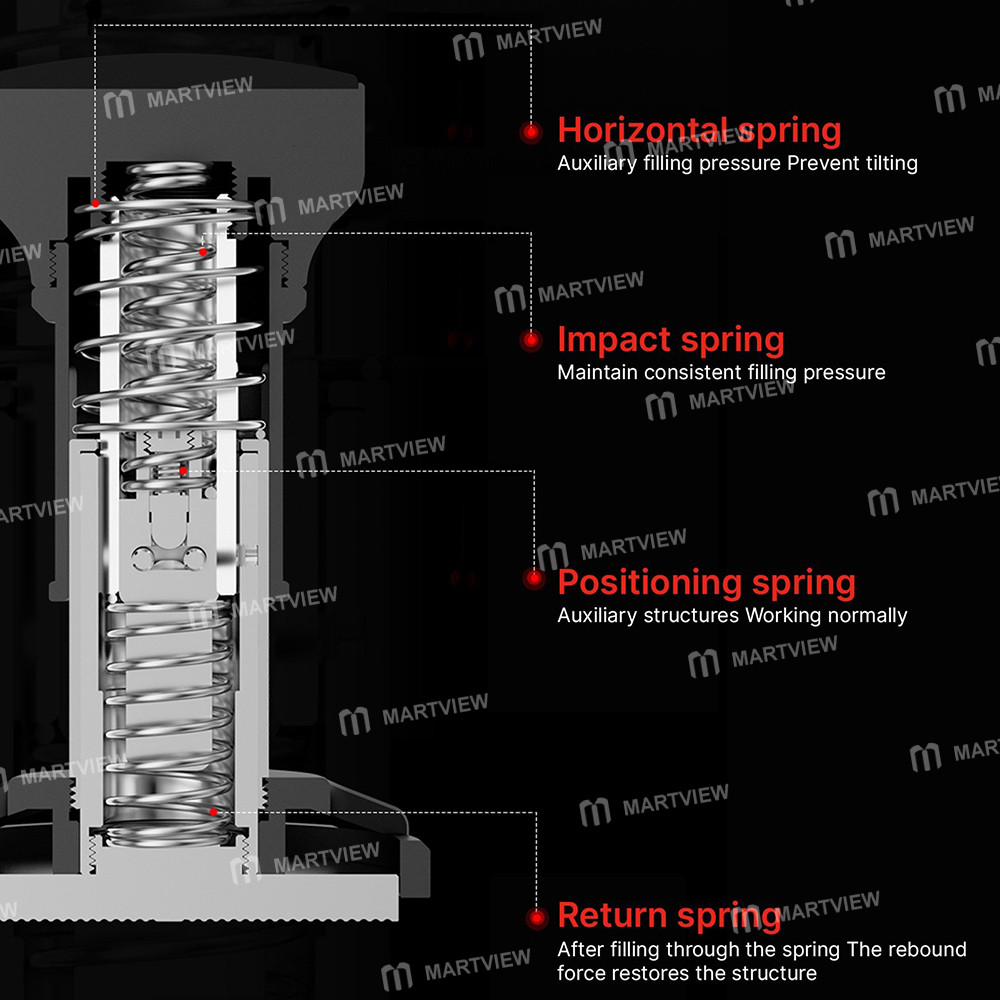 MARTVIEW

Horizontal spring
Auxiliary filling pressure Prevent tilting

Impact spring
Maintain consistent filling pressure

Positioning spring
Auxiliary structures Working normally

Return spring
After filling through the spring The rebound force restores the structure