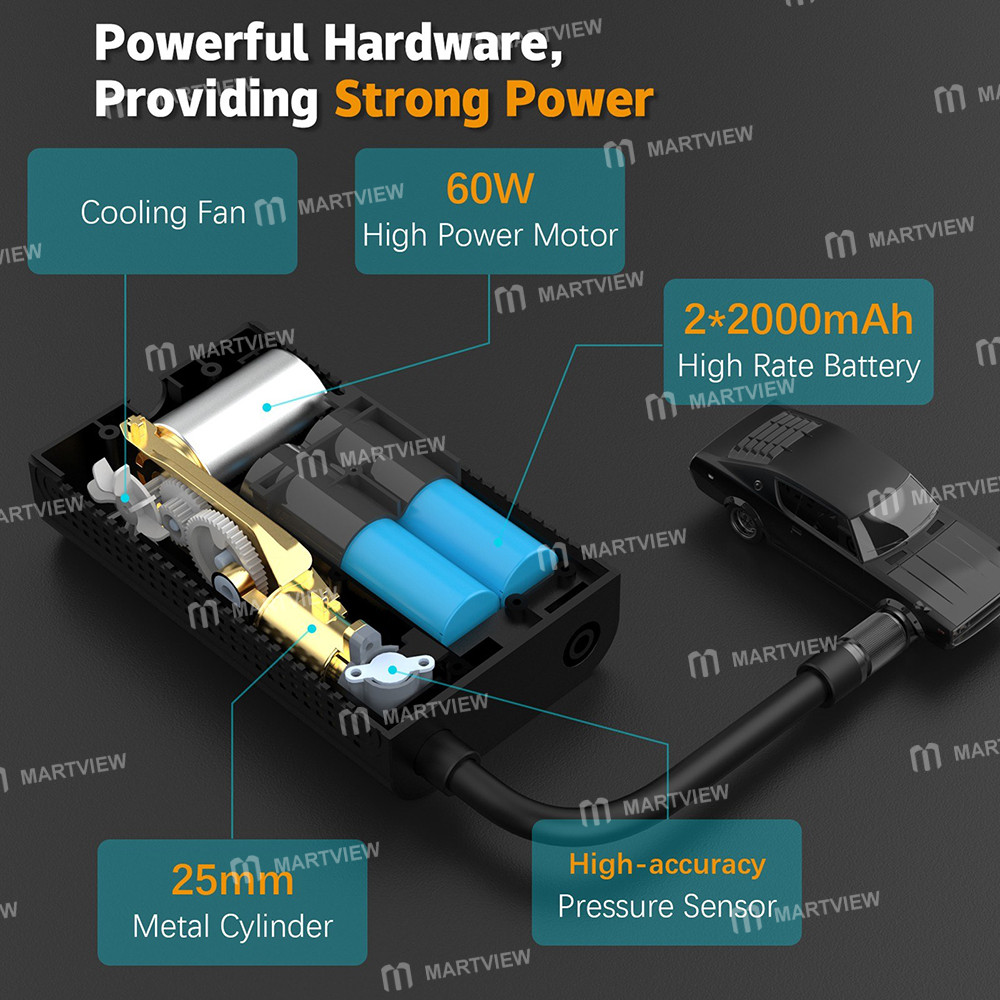 Powerful Hardware,
Providing Strong Power

Cooling Fan

60W
High Power Motor

2*2000mAh
High Rate Battery

25mm
Metal Cylinder

High-accuracy
Pressure Sensor

MARTVIEW