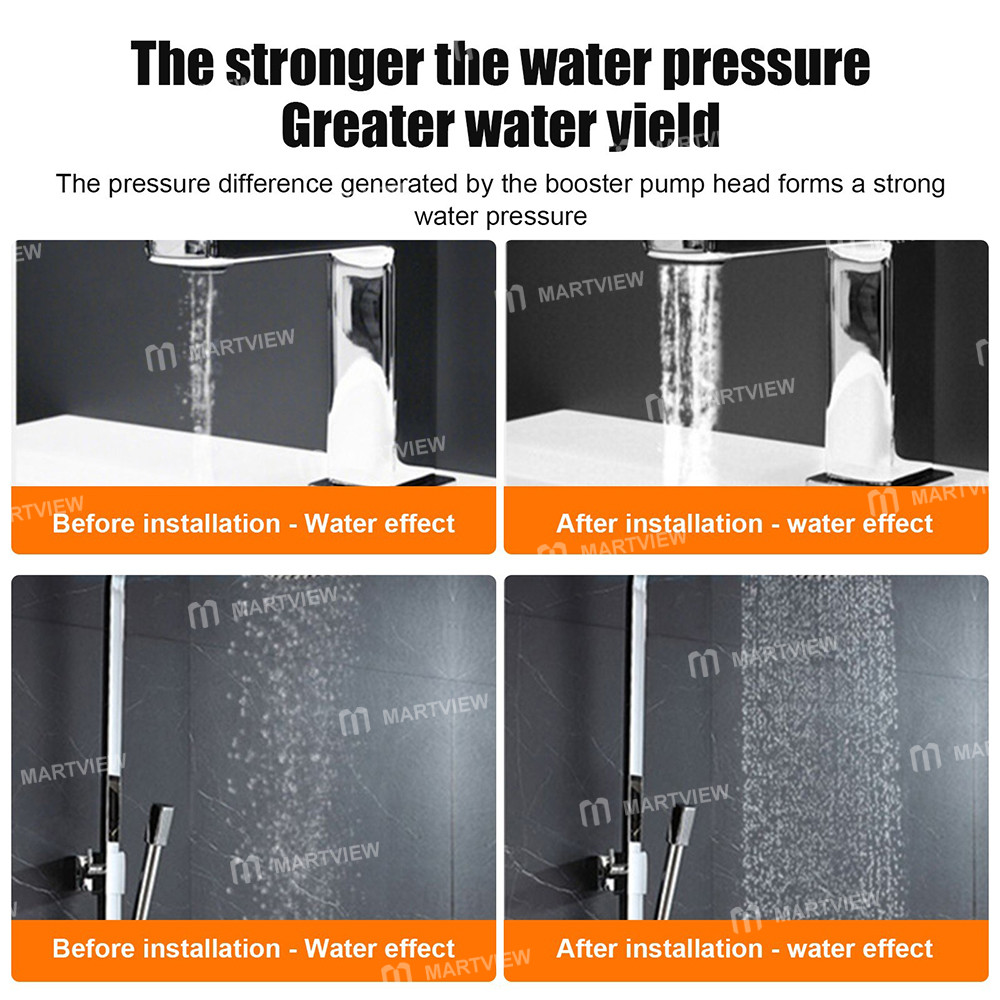 The stronger the water pressure
Greater water yield

The pressure difference generated by the booster pump head forms a strong water pressure

MARTVIEW

Before installation - Water effect

After installation - water effect

Before installation - Water effect

After installation - water effect