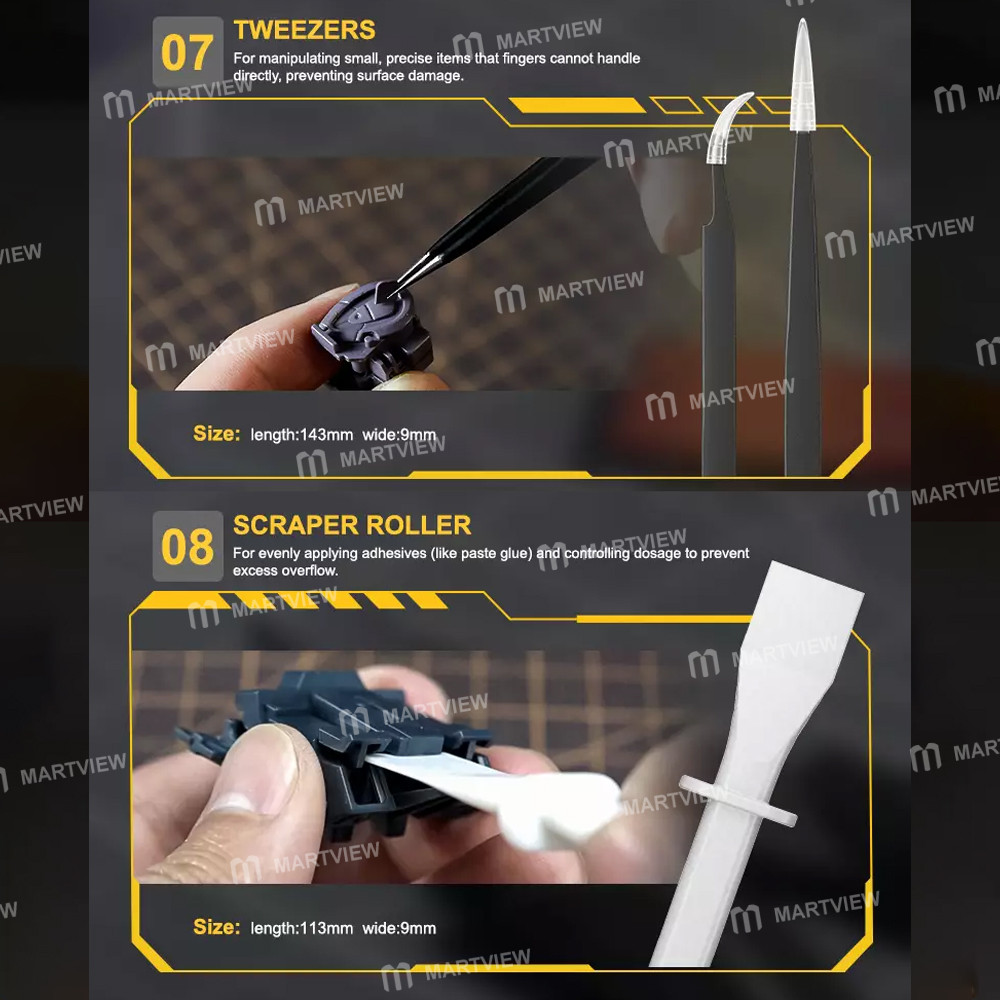 07 TWEEZERS
For manipulating small, precise items that fingers cannot handle directly, preventing surface damage.

Size: length:143mm wide:9mm

08 SCRAPER ROLLER
For evenly applying adhesives (like paste glue) and controlling dosage to prevent excess overflow.

Size: length:113mm wide:9mm

MARTVIEW