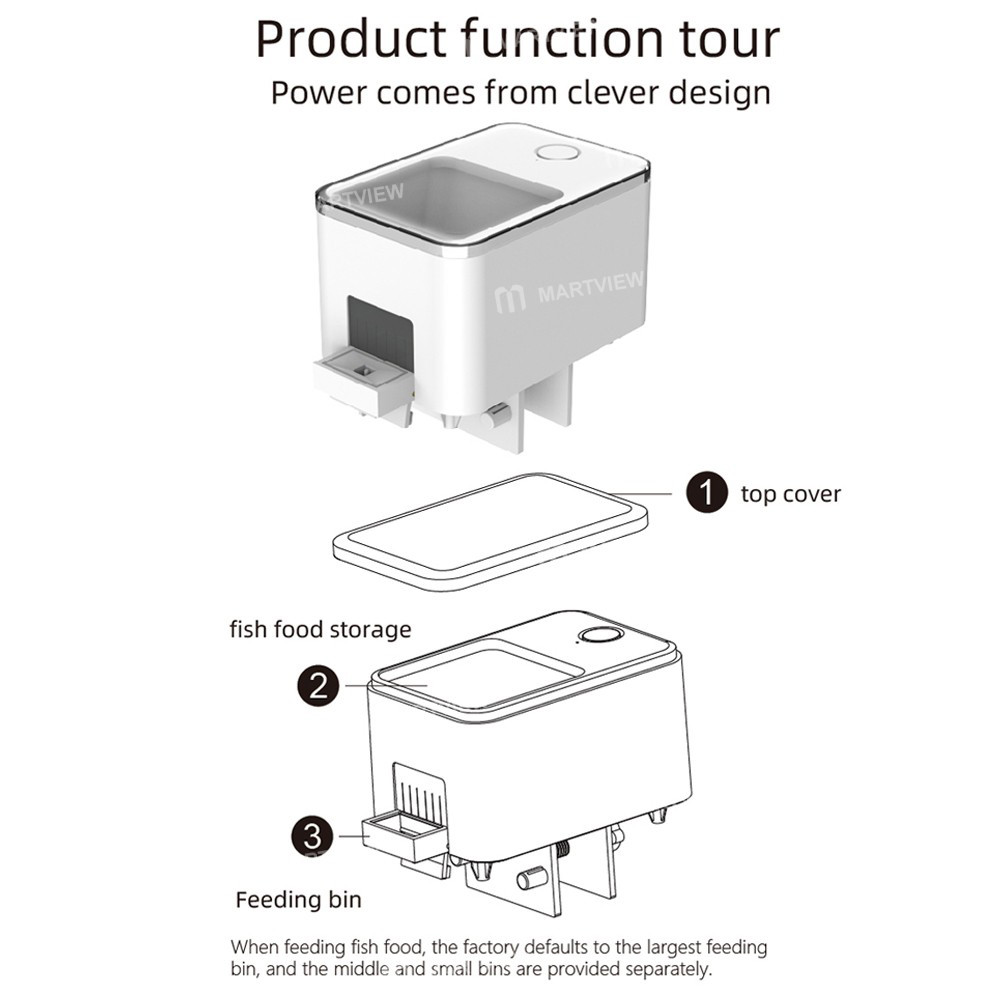 Product function tour
Power comes from clever design

MARTVIEW

MARTVIEW

1 top cover

fish food storage

2

3

Feeding bin

When feeding fish food, the factory defaults to the largest feeding bin, and the middle and small bins are provided separately.