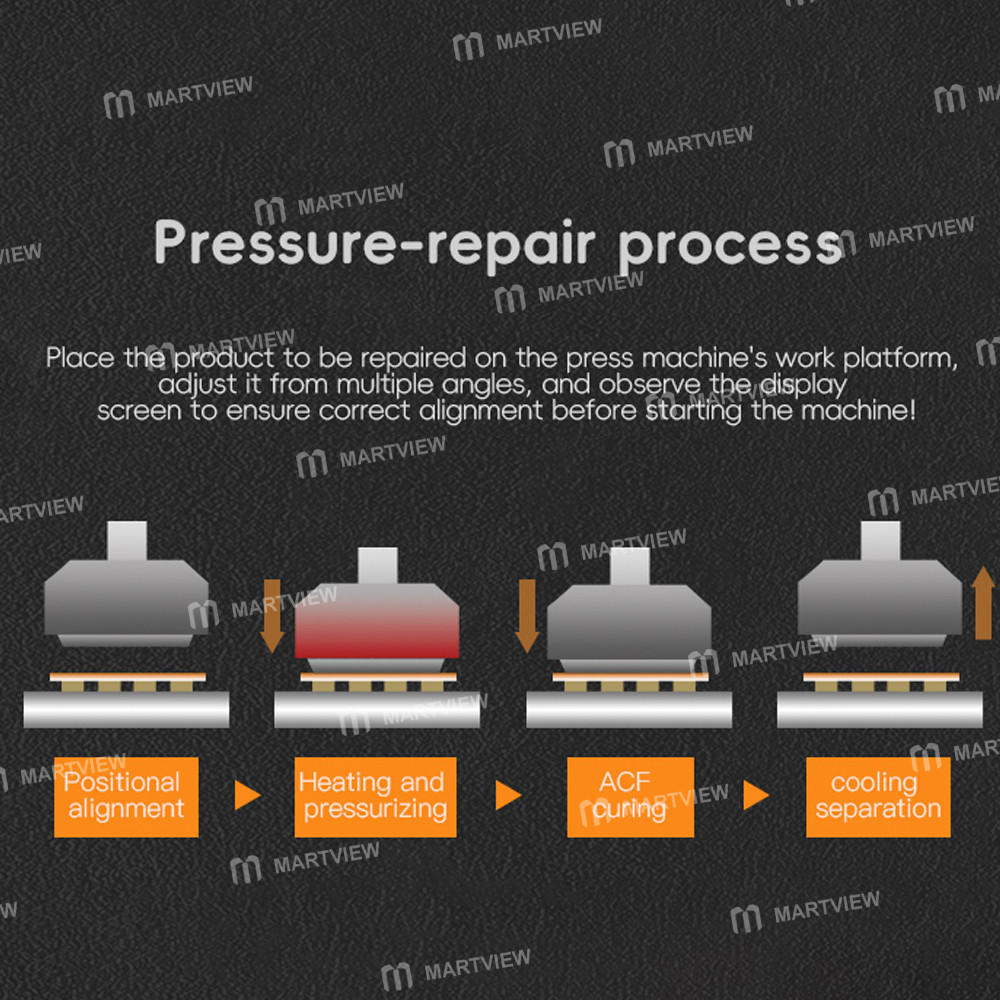 MARTVIEW

Pressure-repair process

Place the product to be repaired on the press machine's work platform, adjust it from multiple angles, and observe the display screen to ensure correct alignment before starting the machine!

Positional alignment

Heating and pressurizing

ACF curing

cooling separation