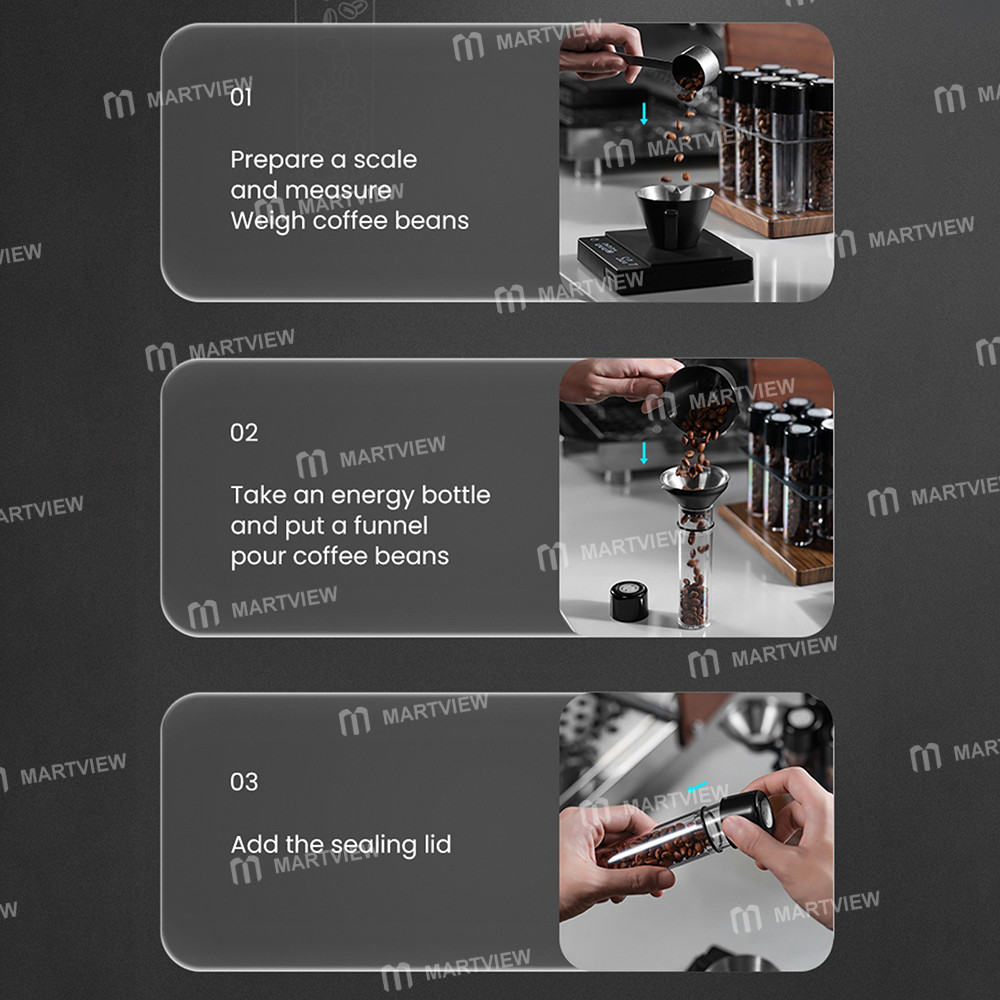 01

Prepare a scale and measure Weigh coffee beans

02

Take an energy bottle and put a funnel pour coffee beans

03

Add the sealing lid

MARTVIEW