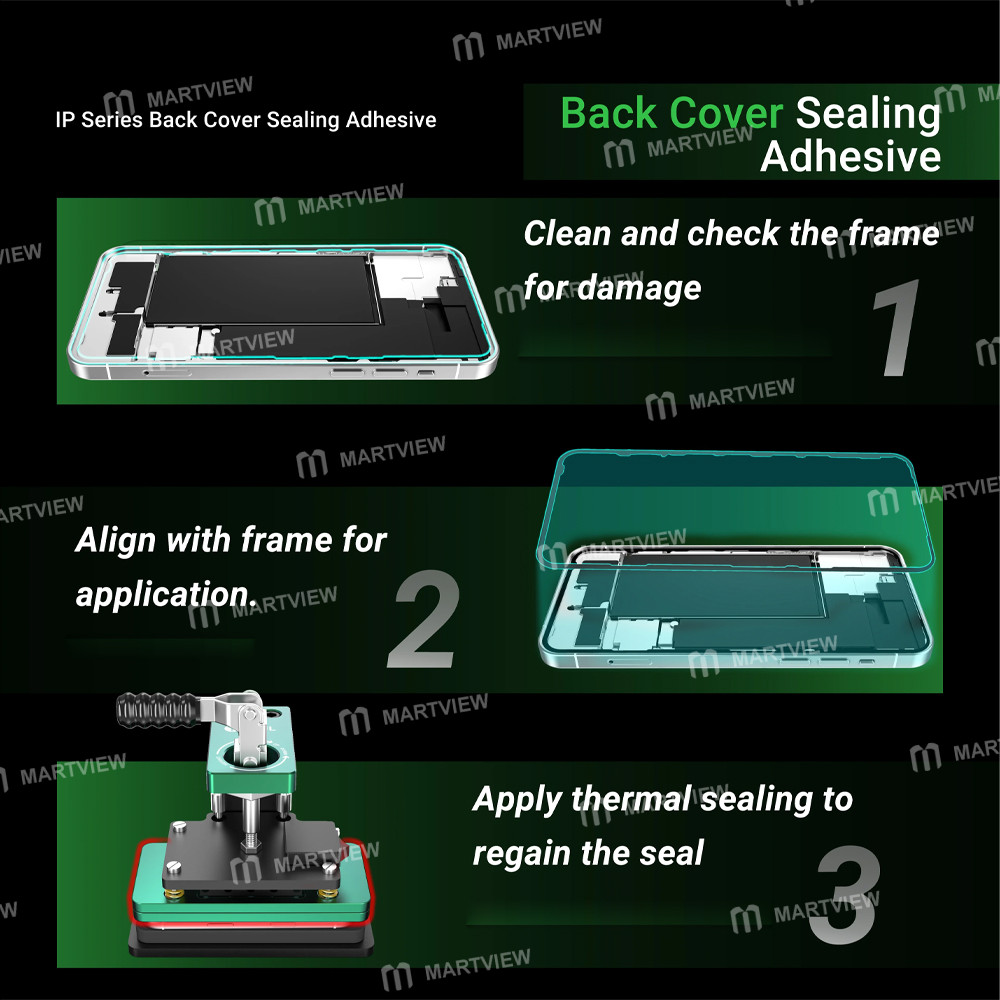 IP Series Back Cover Sealing Adhesive

Back Cover Sealing Adhesive

Clean and check the frame for damage

1

Align with frame for application.

2

Apply thermal sealing to regain the seal

3

MARTVIEW