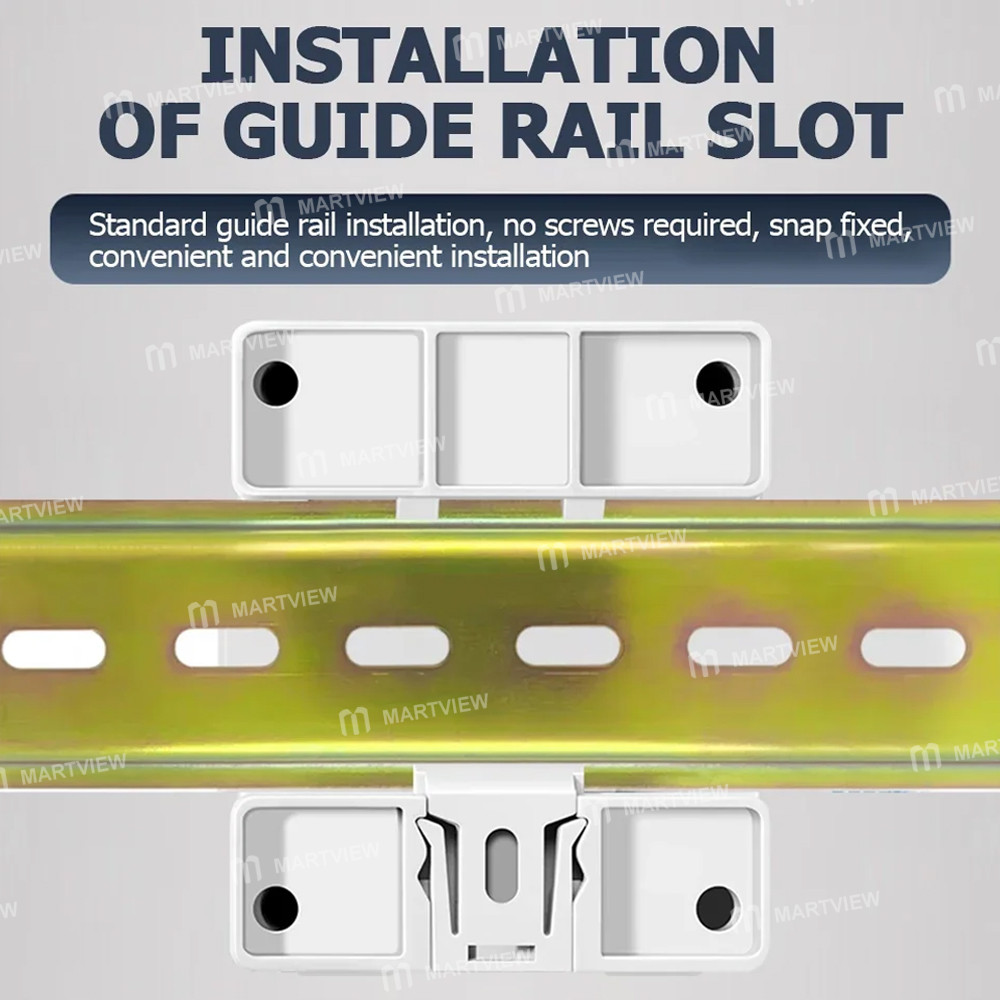 INSTALLATION OF GUIDE RAIL SLOT

Standard guide rail installation, no screws required, snap fixed, convenient and convenient installation

MARTVIEW