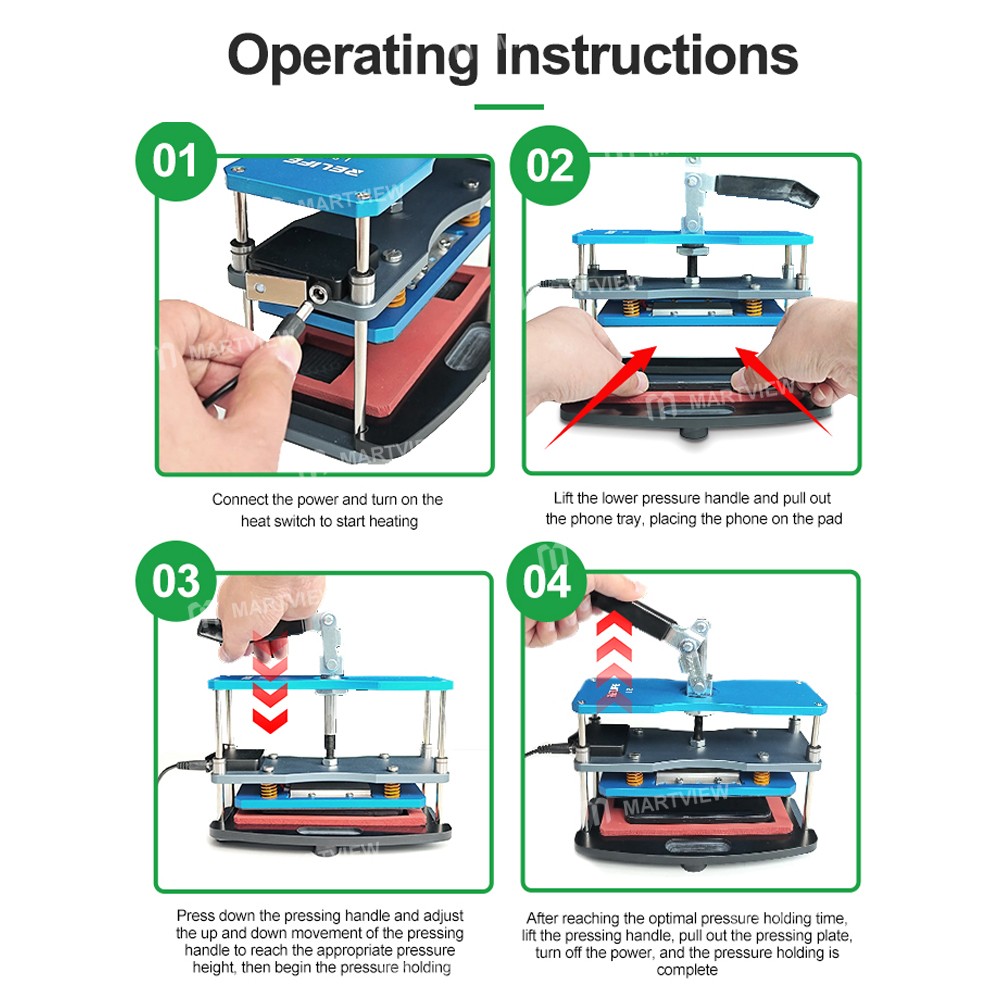 Operating Instructions

01

RELIFE

MARTVIEW

Connect the power and turn on the heat switch to start heating

02

MARTVIEW

Lift the lower pressure handle and pull out the phone tray, placing the phone on the pad

03

MARTVIEW

Press down the pressing handle and adjust the up and down movement of the pressing handle to reach the appropriate pressure height, then begin the pressure holding

04

MARTVIEW

After reaching the optimal pressure holding time, lift the pressing handle, pull out the pressing plate, turn off the power, and the pressure holding is complete