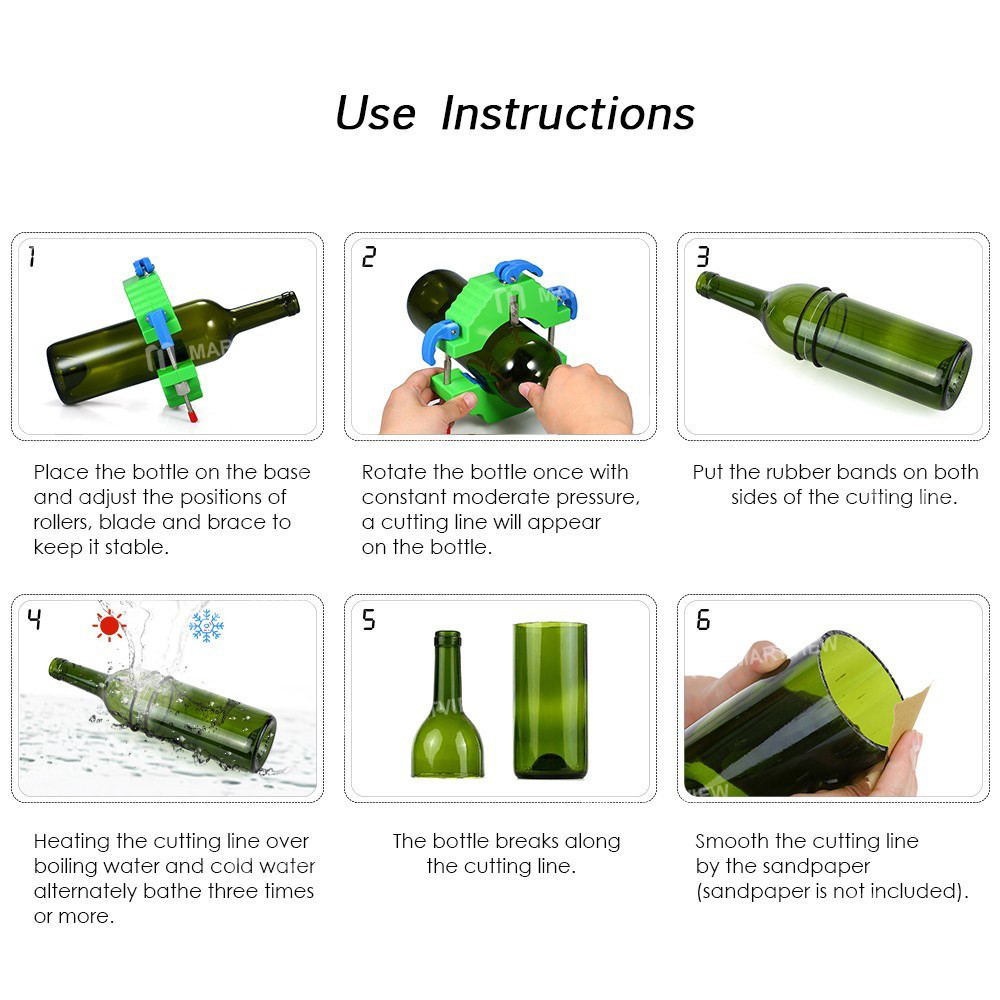 Use Instructions

1

Place the bottle on the base and adjust the positions of rollers, blade and brace to keep it stable.

2

Rotate the bottle once with constant moderate pressure, a cutting line will appear on the bottle.

3

Put the rubber bands on both sides of the cutting line.

4

Heating the cutting line over boiling water and cold water alternately bathe three times or more.

5

The bottle breaks along the cutting line.

6

Smooth the cutting line by the sandpaper (sandpaper is not included).