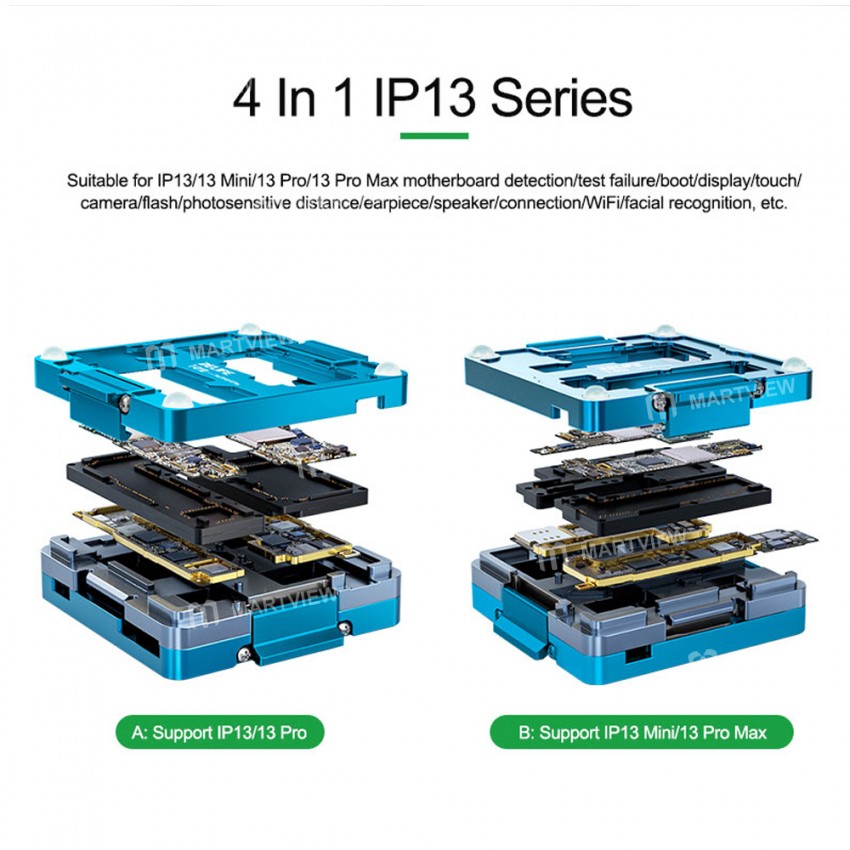 4 In 1 IP13 Series

Suitable for IP13/13 Mini/13 Pro/13 Pro Max motherboard detection/test failure/boot/display/touch/camera/flash/photosensitive distance/earpiece/speaker/connection/WiFi/facial recognition, etc.

MARTVIEW

MARTVIEW

MARTVIEW

MARTVIEW

A: Support IP13/13 Pro

B: Support IP13 Mini/13 Pro Max