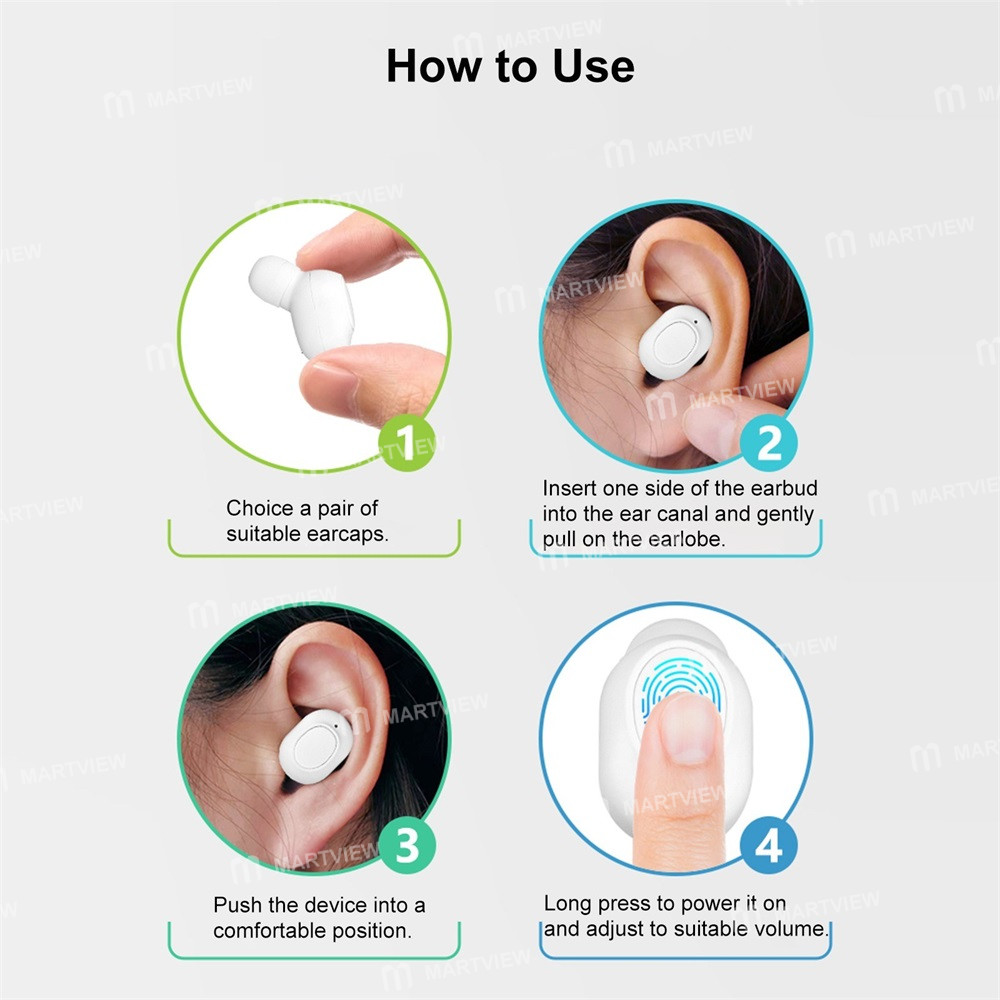 How to Use

1

Choice a pair of suitable earcaps.

2

Insert one side of the earbud into the ear canal and gently pull on the earlobe.

3

Push the device into a comfortable position.

4

Long press to power it on and adjust to suitable volume.

MARTVIEW