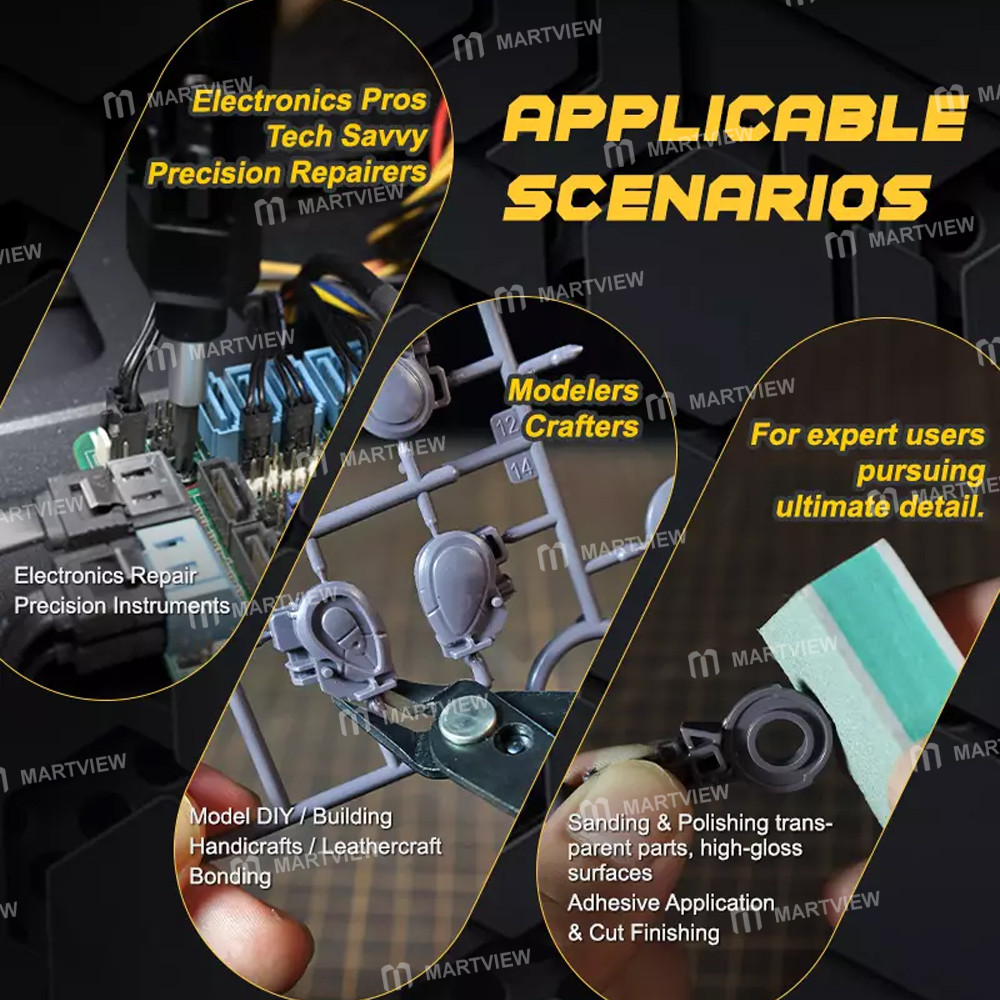 APPLICABLE SCENARIOS

Electronics Pros
Tech Savvy
Precision Repairers

Electronics Repair
Precision Instruments

Modelers
Crafters

12
14

Model DIY / Building
Handicrafts / Leathercraft
Bonding

For expert users pursuing ultimate detail.

Sanding & Polishing transparent parts, high-gloss surfaces
Adhesive Application & Cut Finishing

MARTVIEW