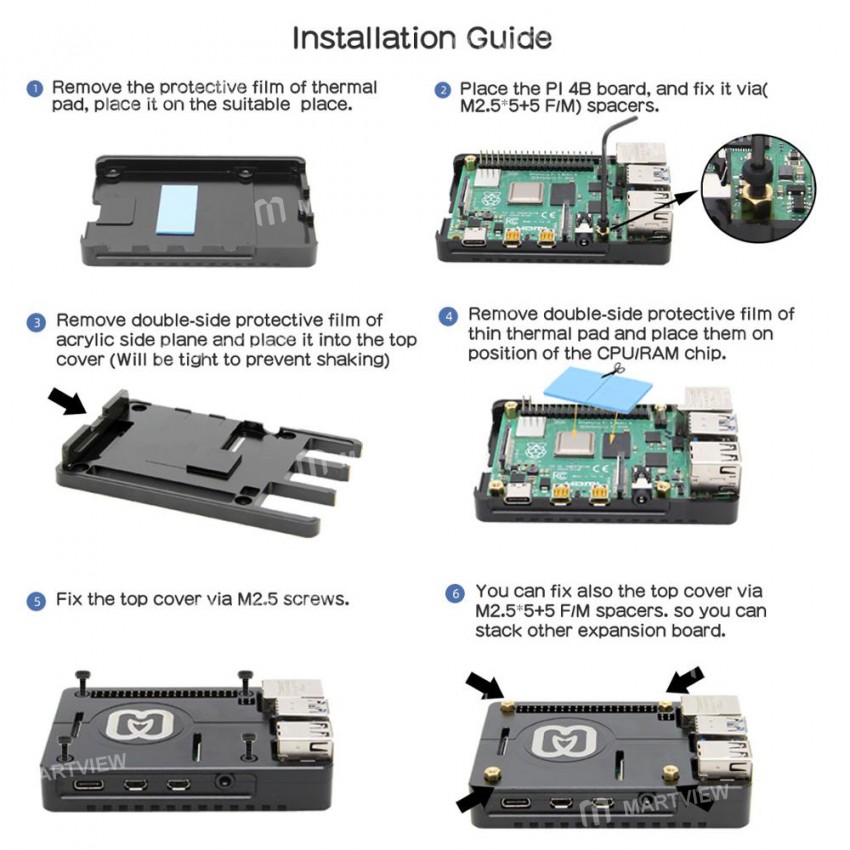 Installation Guide

1 Remove the protective film of thermal pad, place it on the suitable place.

2 Place the PI 4B board, and fix it via( M2.5*5+5 F/M) spacers.

3 Remove double-side protective film of acrylic side plane and place it into the top cover (Will be tight to prevent shaking)

4 Remove double-side protective film of thin thermal pad and place them on position of the CPU/RAM chip.

5 Fix the top cover via M2.5 screws.

6 You can fix also the top cover via M2.5*5+5 F/M spacers. so you can stack other expansion board.

MARTVIEW

MARTVIEW