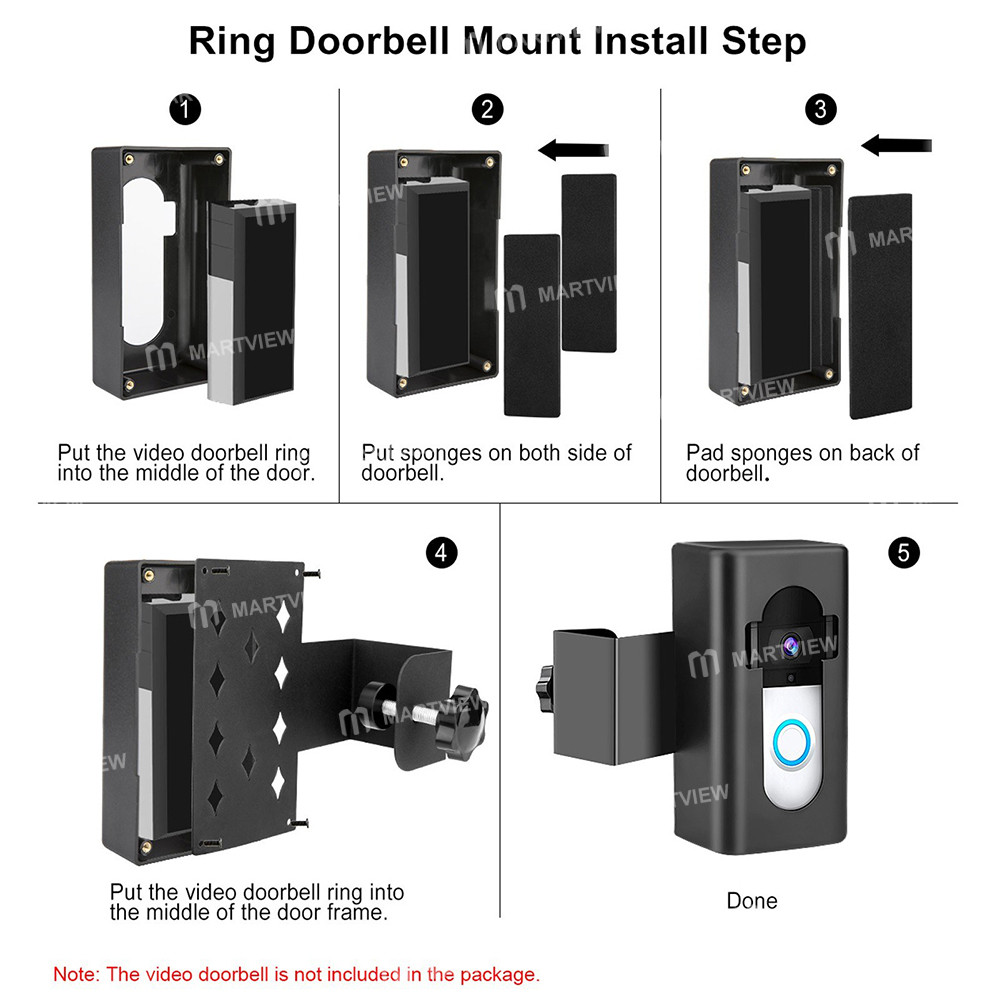 Ring Doorbell Mount Install Step

1

MARTVIEW

Put the video doorbell ring into the middle of the door.

2

MARTVIEW

Put sponges on both side of doorbell.

3

MARTVIEW

Pad sponges on back of doorbell.

4

MARTVIEW

Put the video doorbell ring into the middle of the door frame.

5

MARTVIEW

Done

Note: The video doorbell is not included in the package.