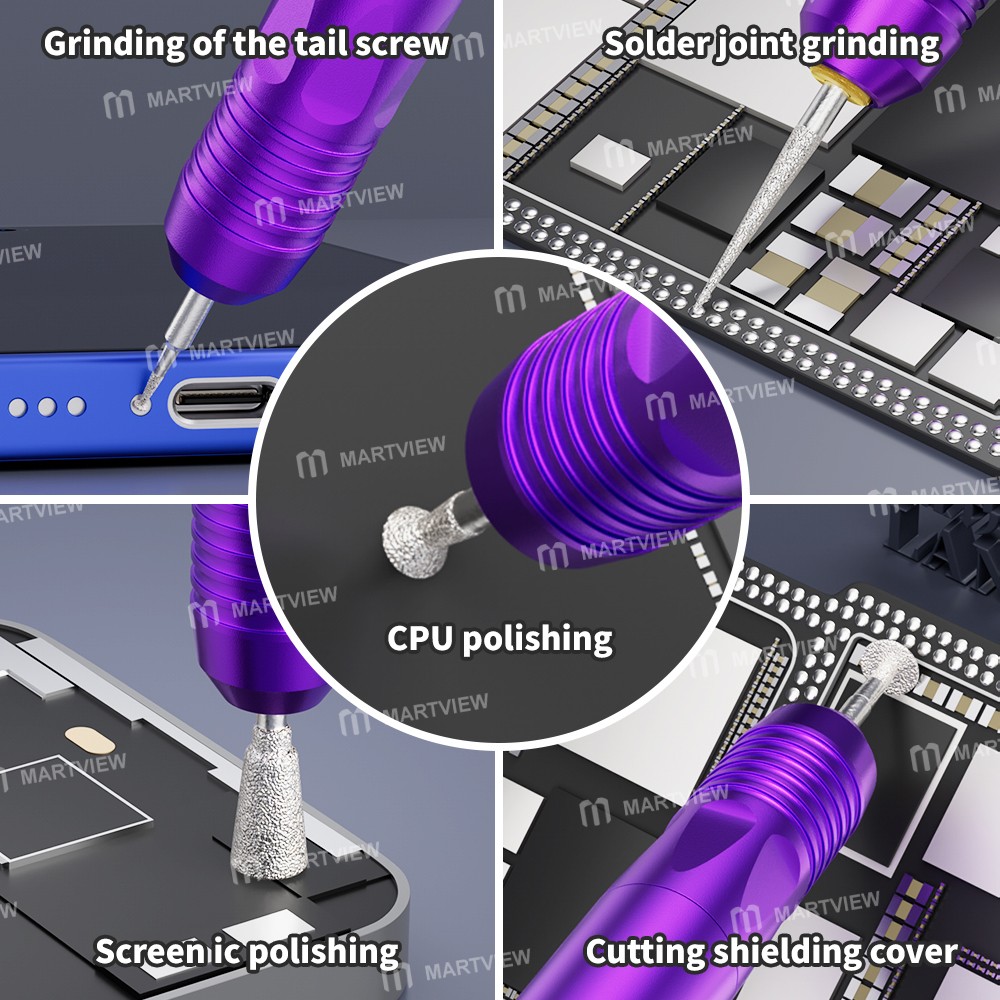 Grinding of the tail screw

Solder joint grinding

CPU polishing

Screen ic polishing

Cutting shielding cover

MARTVIEW