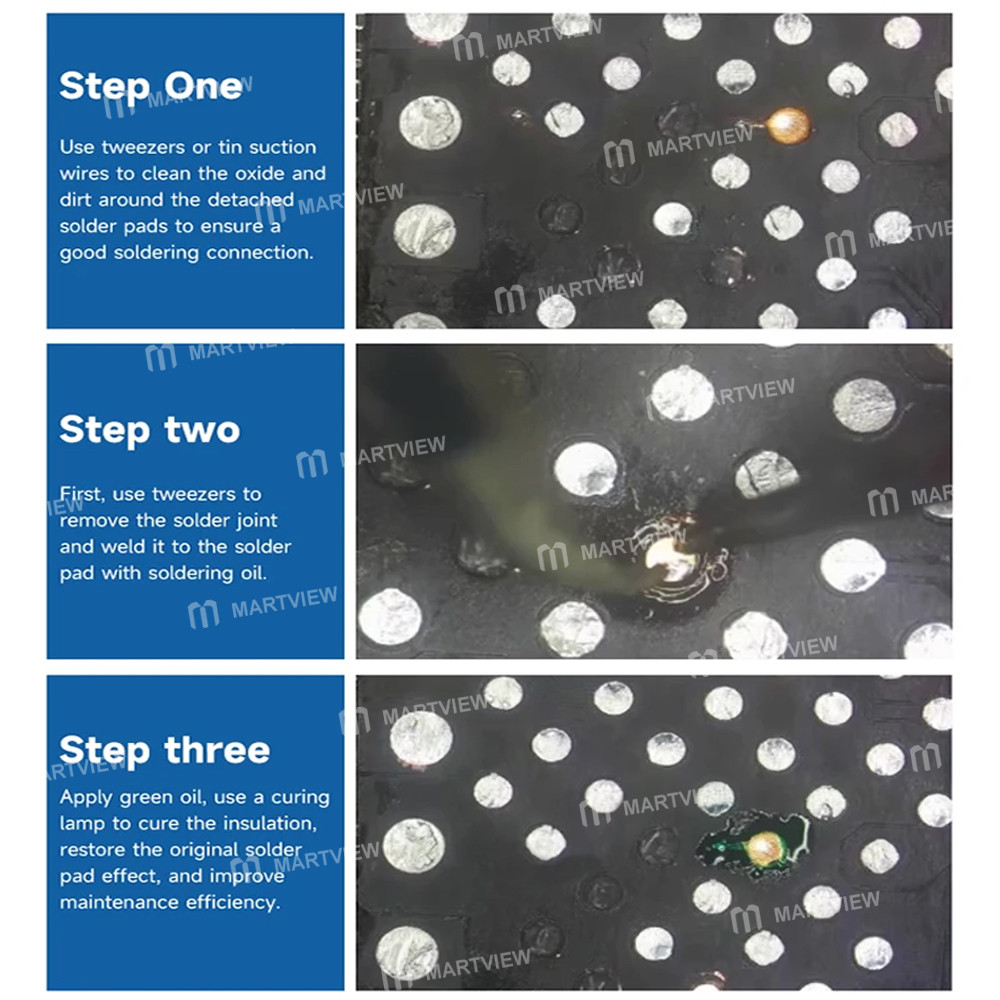 Step One

Use tweezers or tin suction wires to clean the oxide and dirt around the detached solder pads to ensure a good soldering connection.

Step two

First, use tweezers to remove the solder joint and weld it to the solder pad with soldering oil.

Step three

Apply green oil, use a curing lamp to cure the insulation, restore the original solder pad effect, and improve maintenance efficiency.

MARTVIEW