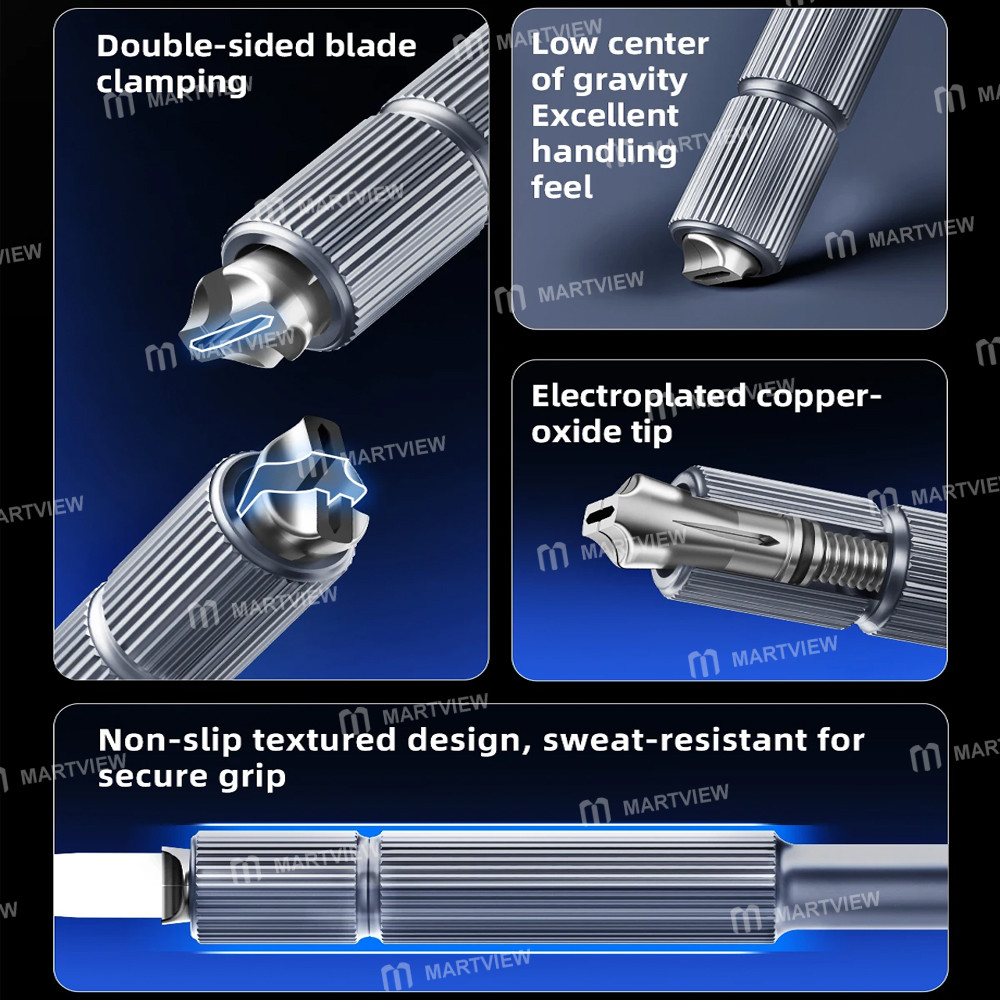 Double-sided blade clamping

Low center of gravity Excellent handling feel

Electroplated copper-oxide tip

Non-slip textured design, sweat-resistant for secure grip

MARTVIEW