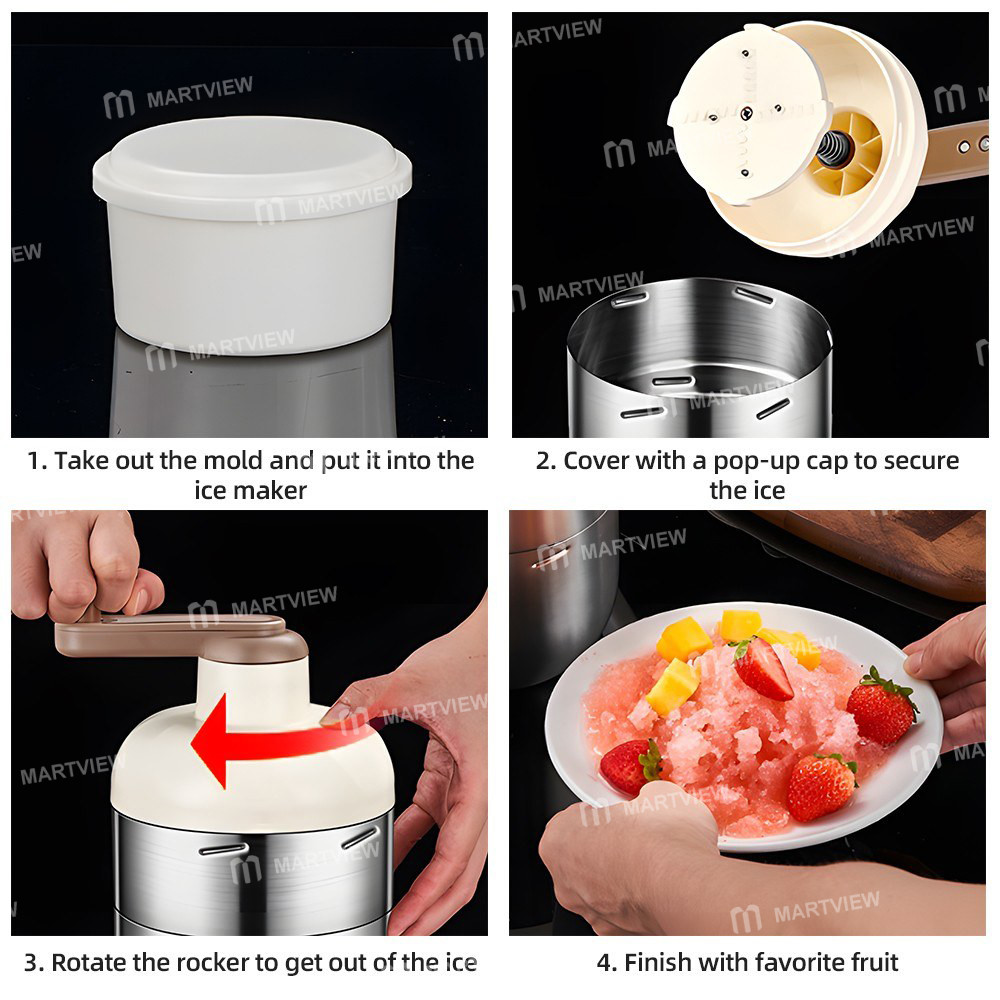 MARTVIEW

1. Take out the mold and put it into the ice maker

2. Cover with a pop-up cap to secure the ice

3. Rotate the rocker to get out of the ice

4. Finish with favorite fruit