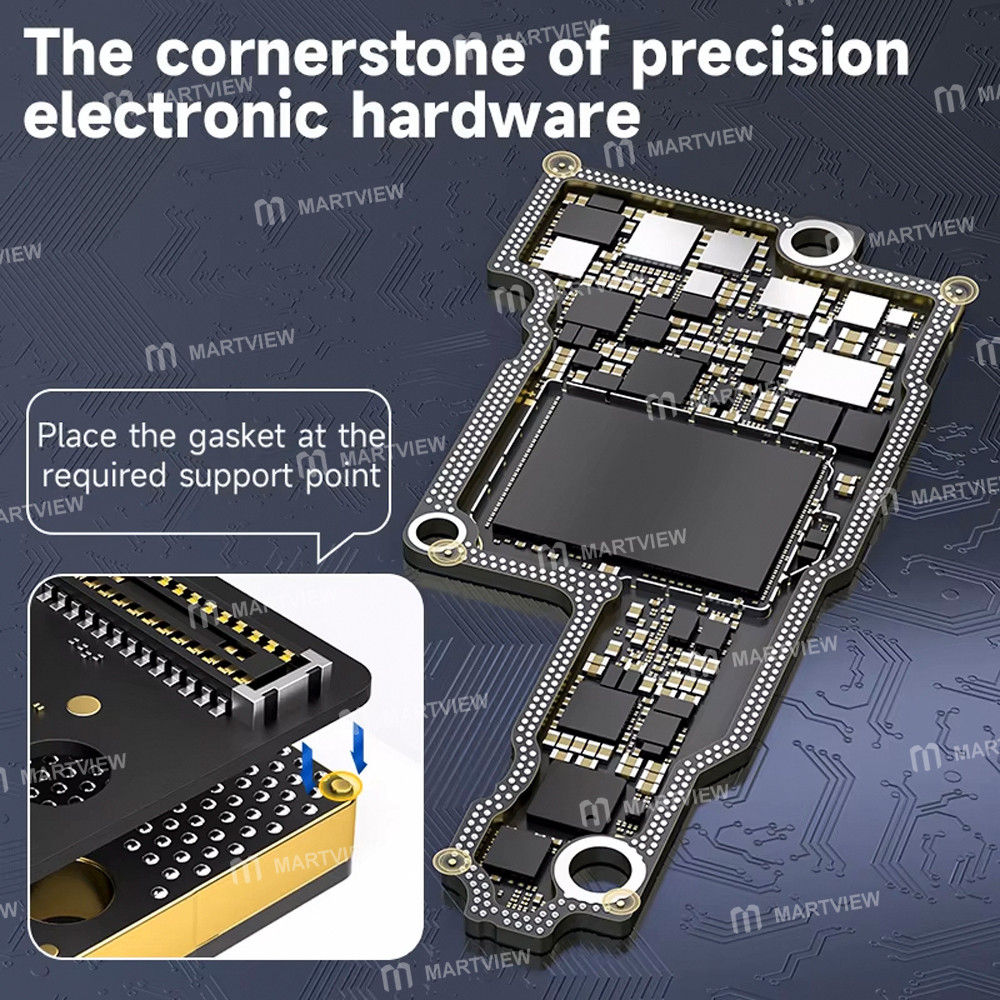 The cornerstone of precision electronic hardware

Place the gasket at the required support point

MARTVIEW