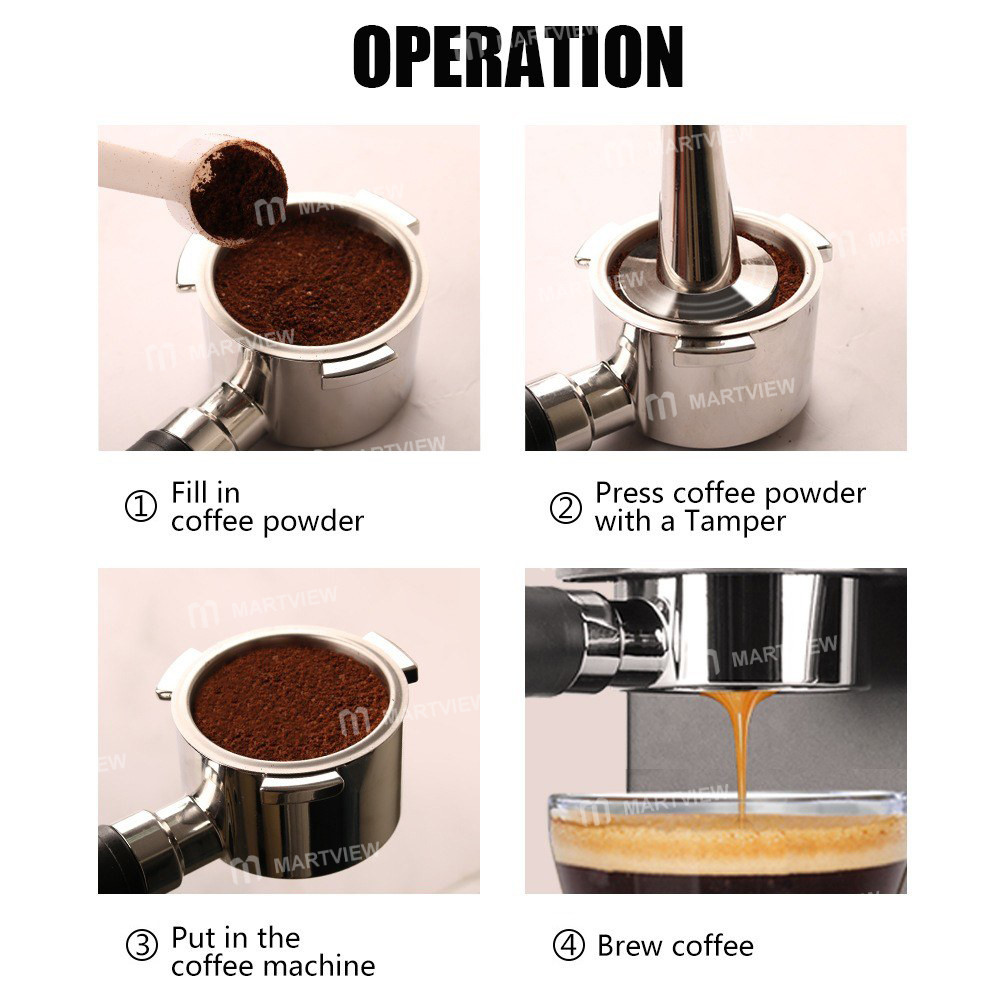 OPERATION

MARTVIEW

① Fill in coffee powder

② Press coffee powder with a Tamper

③ Put in the coffee machine

④ Brew coffee