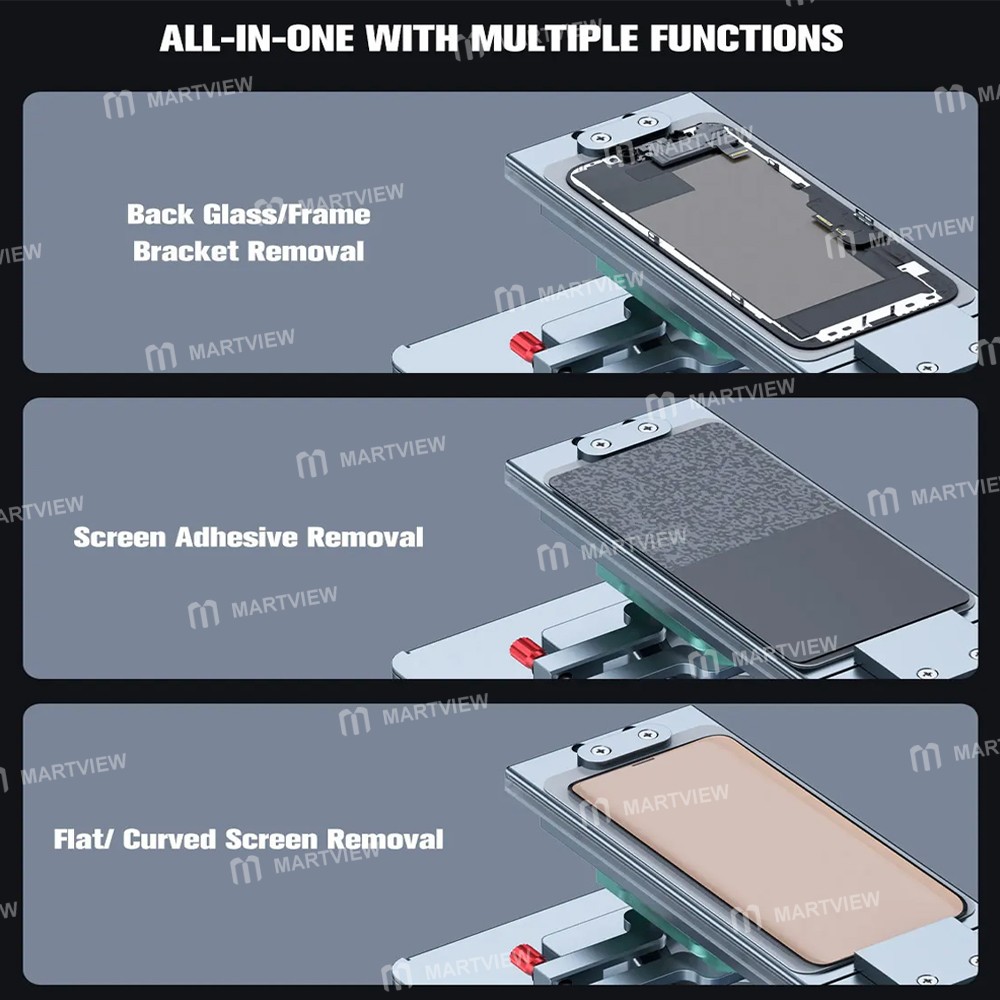 ALL-IN-ONE WITH MULTIPLE FUNCTIONS

Back Glass/Frame Bracket Removal

Screen Adhesive Removal

Flat/ Curved Screen Removal

MARTVIEW