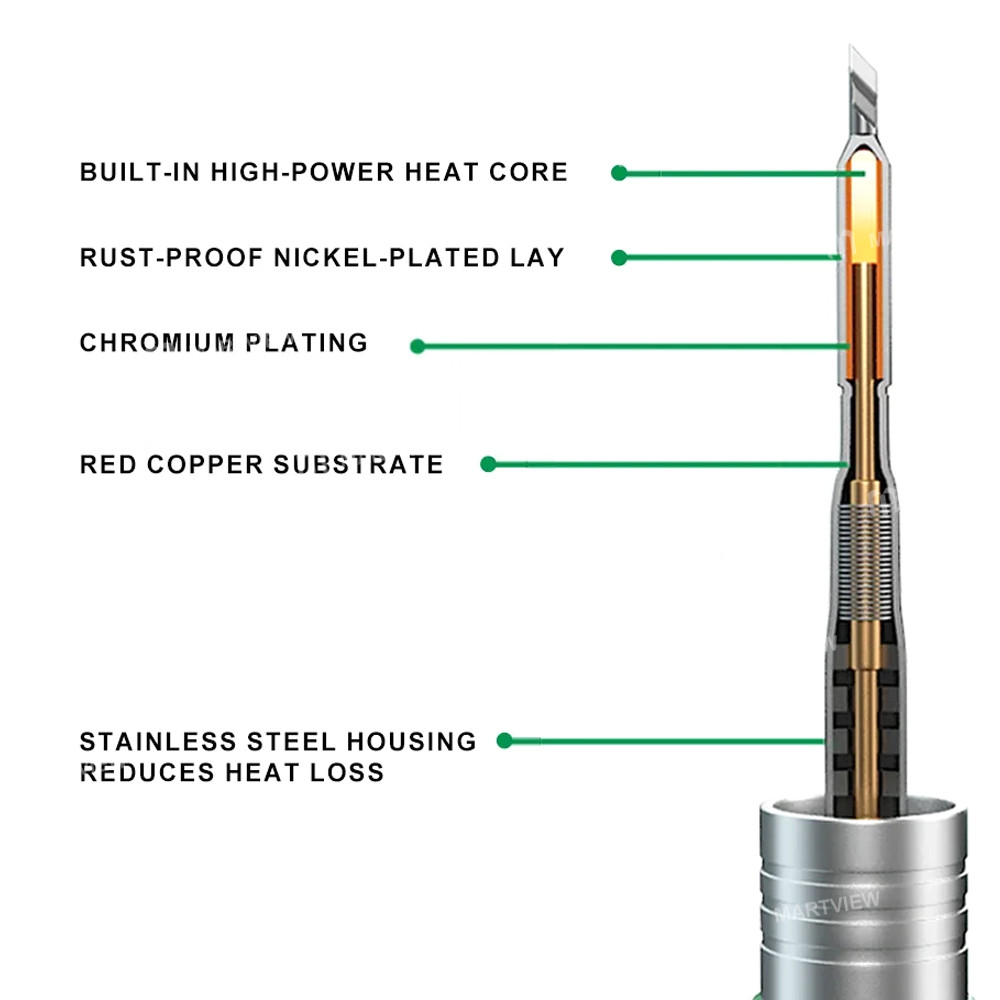 BUILT-IN HIGH-POWER HEAT CORE

RUST-PROOF NICKEL-PLATED LAY

CHROMIUM PLATING

RED COPPER SUBSTRATE

STAINLESS STEEL HOUSING REDUCES HEAT LOSS

MARTVIEW