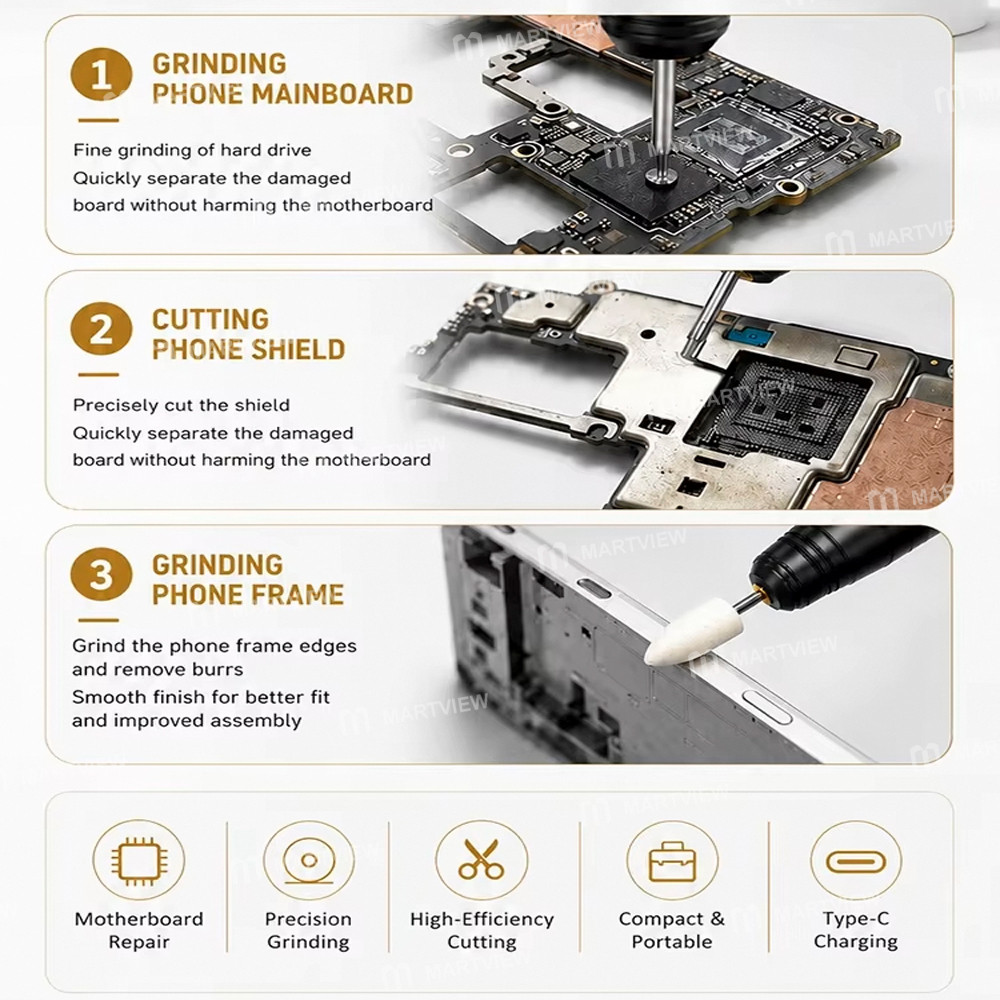 1 GRINDING PHONE MAINBOARD

Fine grinding of hard drive
Quickly separate the damaged board without harming the motherboard

2 CUTTING PHONE SHIELD

Precisely cut the shield
Quickly separate the damaged board without harming the motherboard

3 GRINDING PHONE FRAME

Grind the phone frame edges and remove burrs
Smooth finish for better fit and improved assembly

Motherboard Repair

Precision Grinding

High-Efficiency Cutting

Compact & Portable

Type-C Charging

MARTVIEW