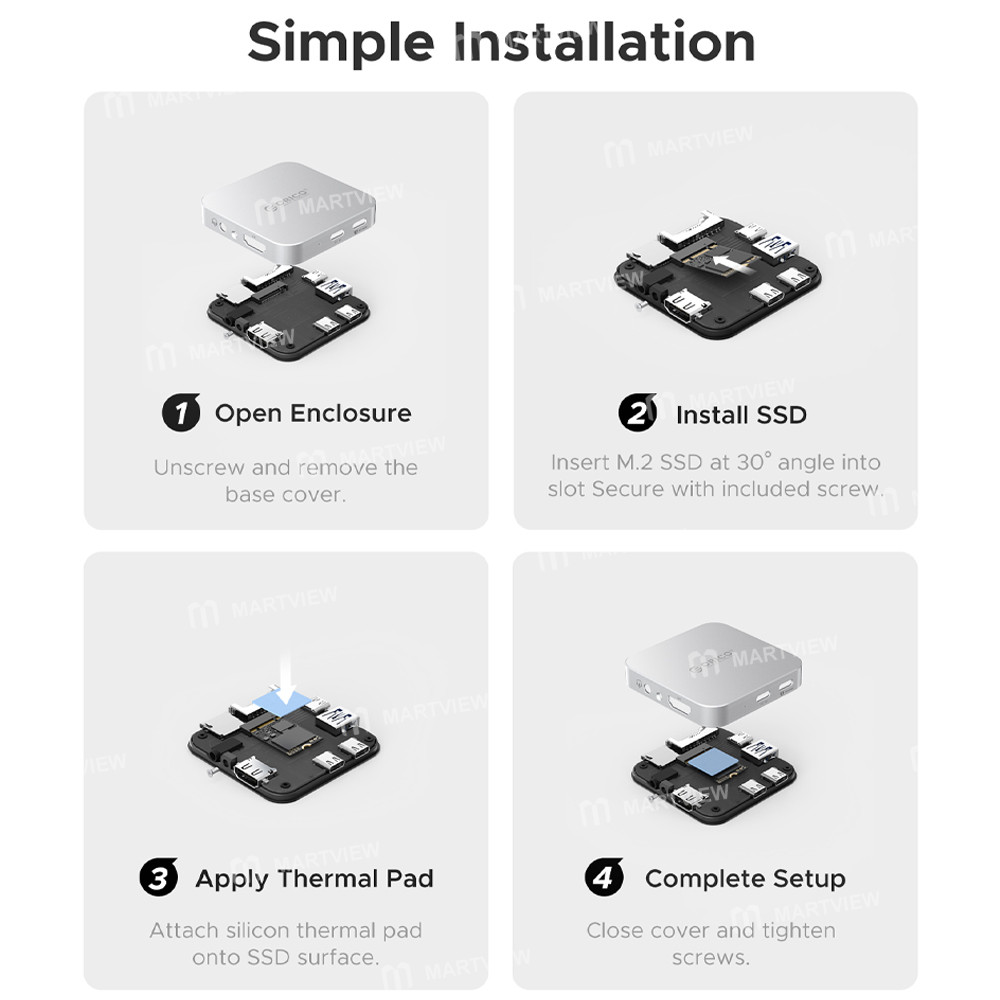 Simple Installation

MARTVIEW

ORICO

1 Open Enclosure

Unscrew and remove the base cover.

2 Install SSD

Insert M.2 SSD at 30° angle into slot Secure with included screw.

3 Apply Thermal Pad

Attach silicon thermal pad onto SSD surface.

ORICO

4 Complete Setup

Close cover and tighten screws.