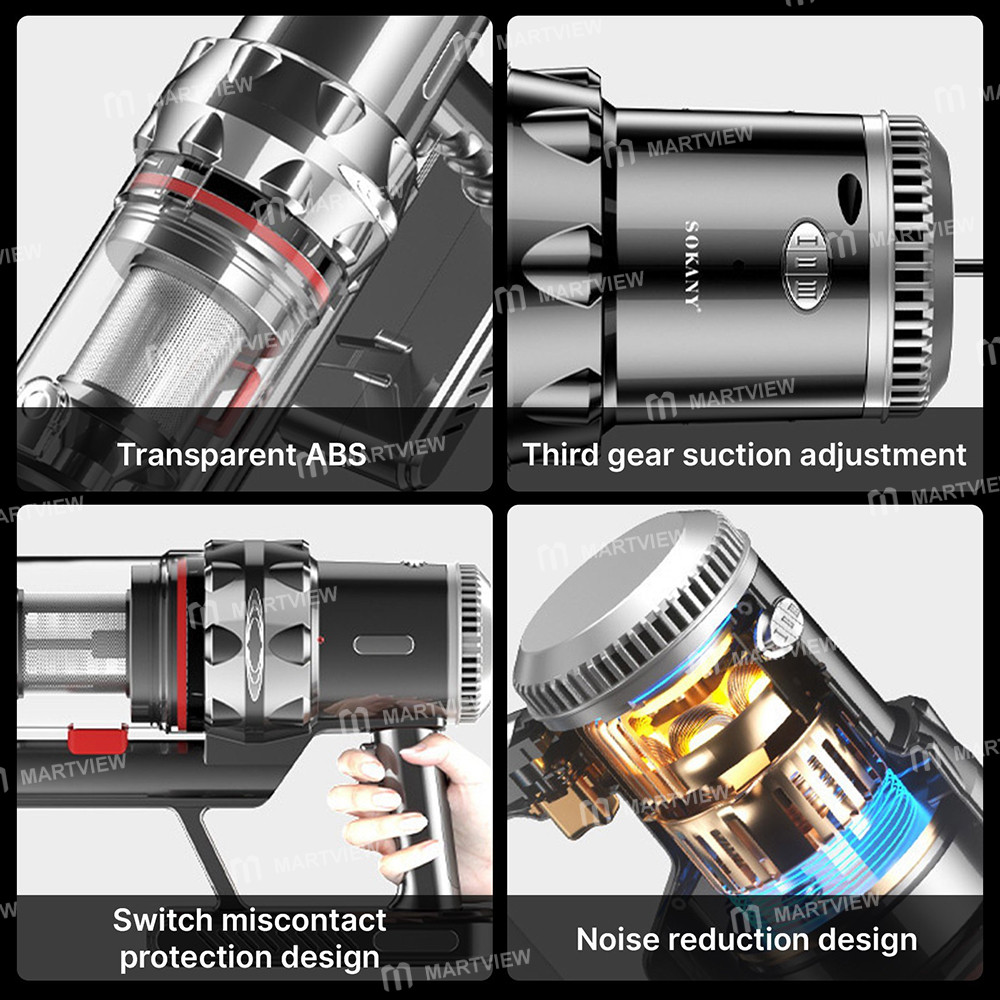 MARTVIEW

Transparent ABS

SOKANY

I II III

Third gear suction adjustment

Switch miscontact protection design

Noise reduction design