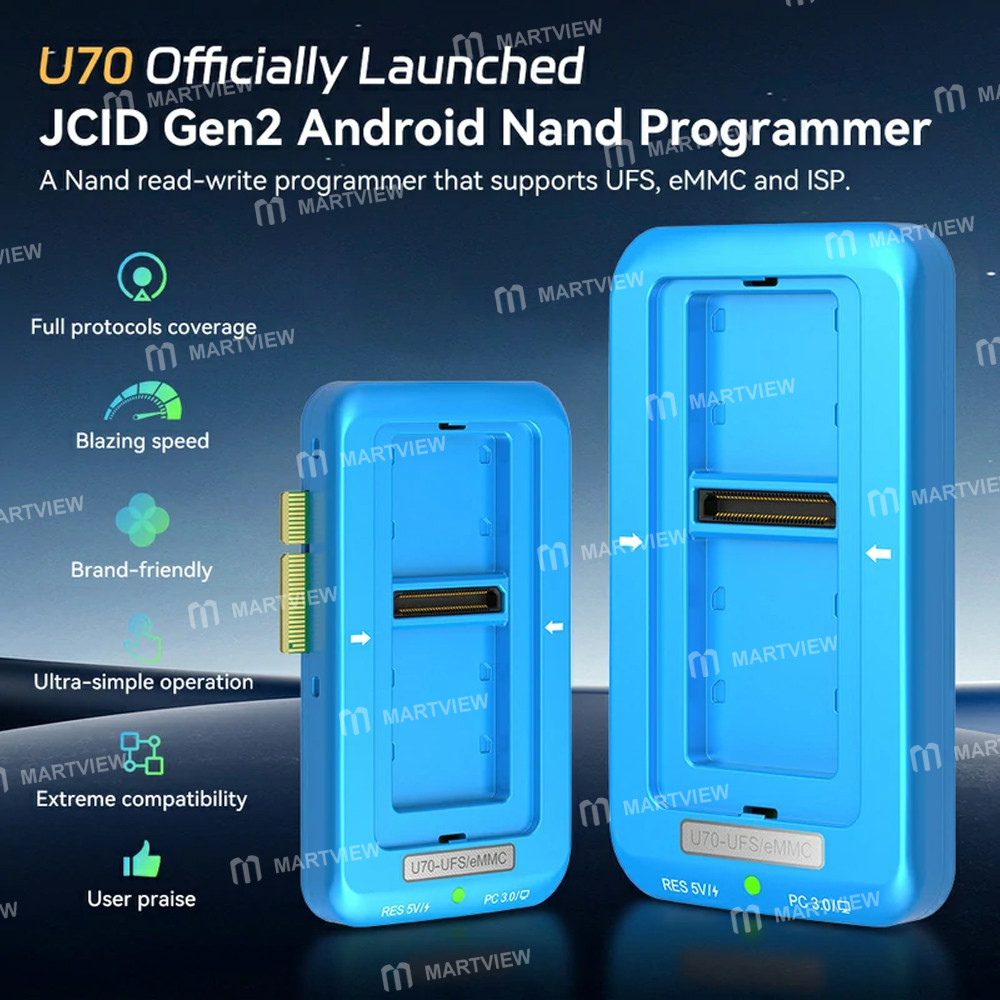 U70 Officially Launched
JCID Gen2 Android Nand Programmer
A Nand read-write programmer that supports UFS, eMMC and ISP.

Full protocols coverage

Blazing speed

Brand-friendly

Ultra-simple operation

Extreme compatibility

User praise

U70-UFS/eMMC
RES 5V/
PC 3.0/

U70-UFS/eMMC
RES 5V/
PC 3.0/

MARTVIEW