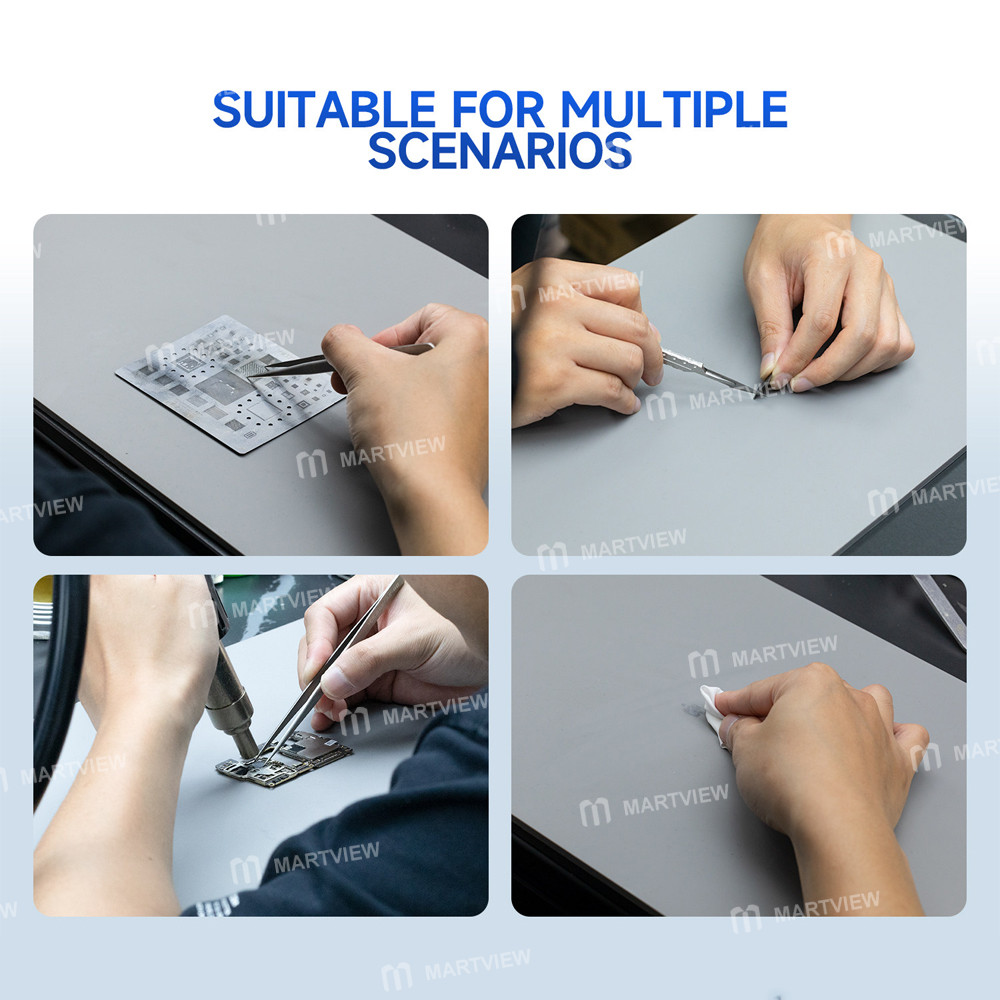 SUITABLE FOR MULTIPLE SCENARIOS

MARTVIEW