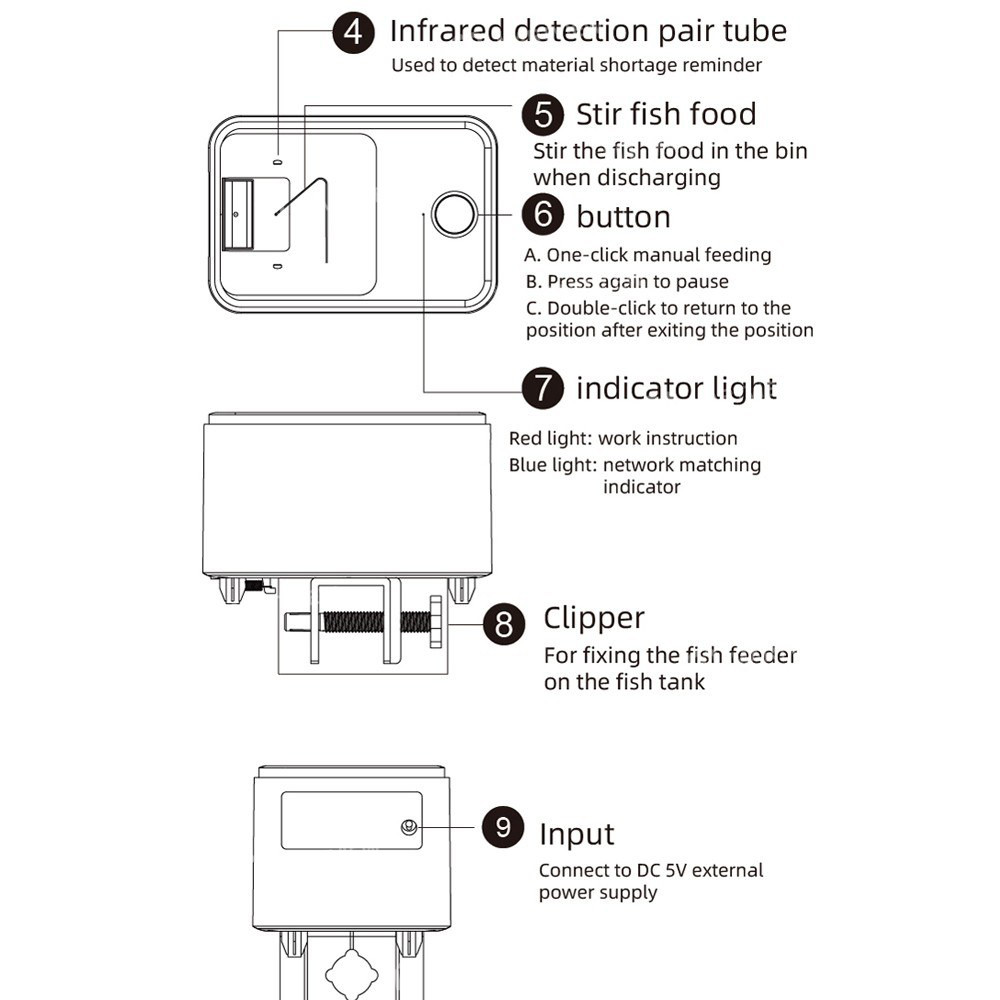 4 Infrared detection pair tube
Used to detect material shortage reminder

5 Stir fish food
Stir the fish food in the bin when discharging

6 button
A. One-click manual feeding
B. Press again to pause
C. Double-click to return to the position after exiting the position

7 indicator light
Red light: work instruction
Blue light: network matching indicator

8 Clipper
For fixing the fish feeder on the fish tank

9 Input
Connect to DC 5V external power supply