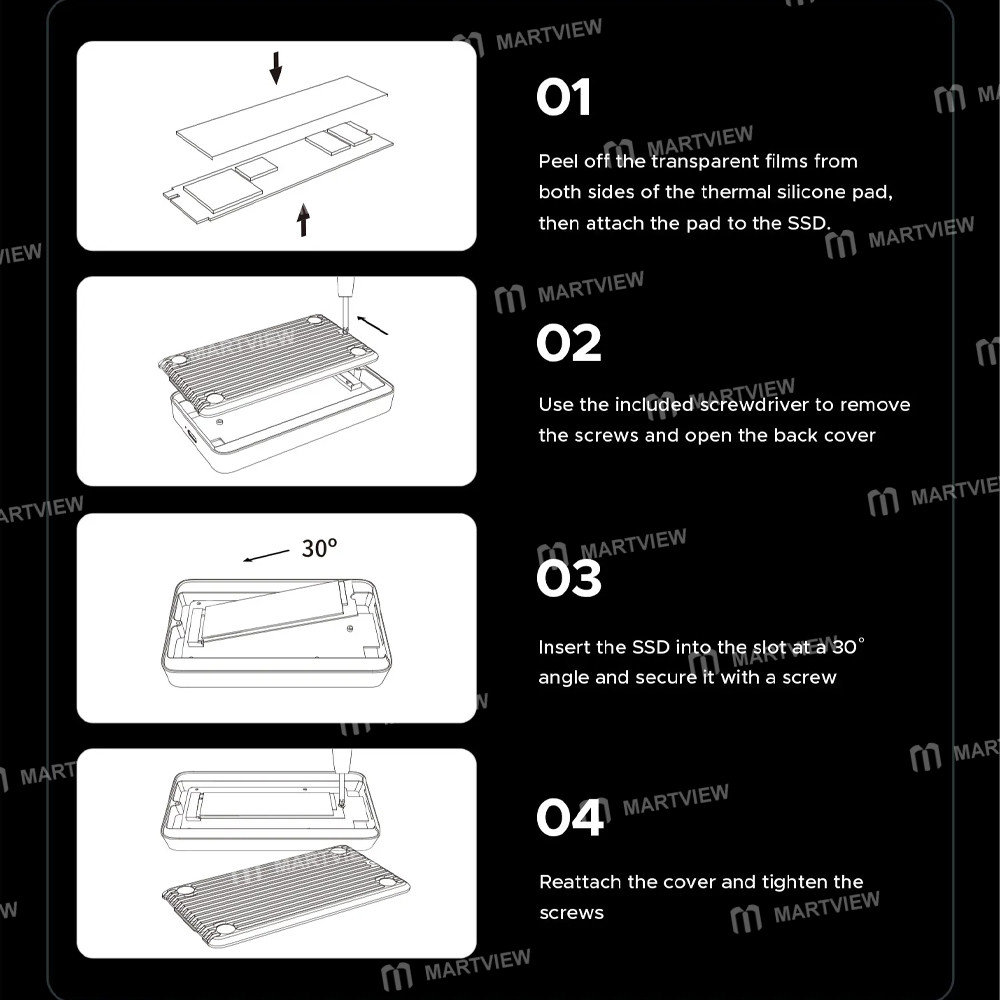 01

Peel off the transparent films from both sides of the thermal silicone pad, then attach the pad to the SSD.

02

Use the included screwdriver to remove the screws and open the back cover

30°

03

Insert the SSD into the slot at a 30° angle and secure it with a screw

04

Reattach the cover and tighten the screws

MARTVIEW