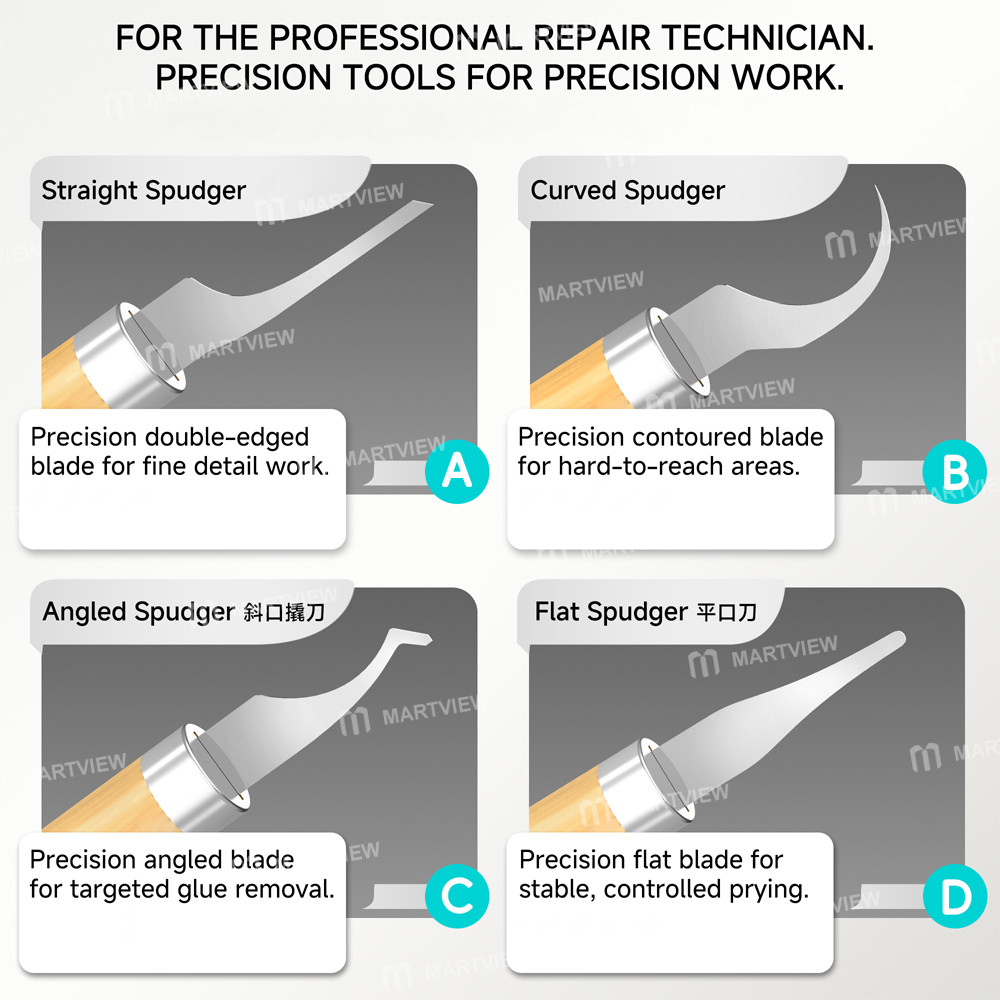 FOR THE PROFESSIONAL REPAIR TECHNICIAN.
PRECISION TOOLS FOR PRECISION WORK.

Straight Spudger

Precision double-edged blade for fine detail work.

A

Curved Spudger

Precision contoured blade for hard-to-reach areas.

B

Angled Spudger 斜口撬刀

Precision angled blade for targeted glue removal.

C

Flat Spudger 平口刀

Precision flat blade for stable, controlled prying.

D

MARTVIEW