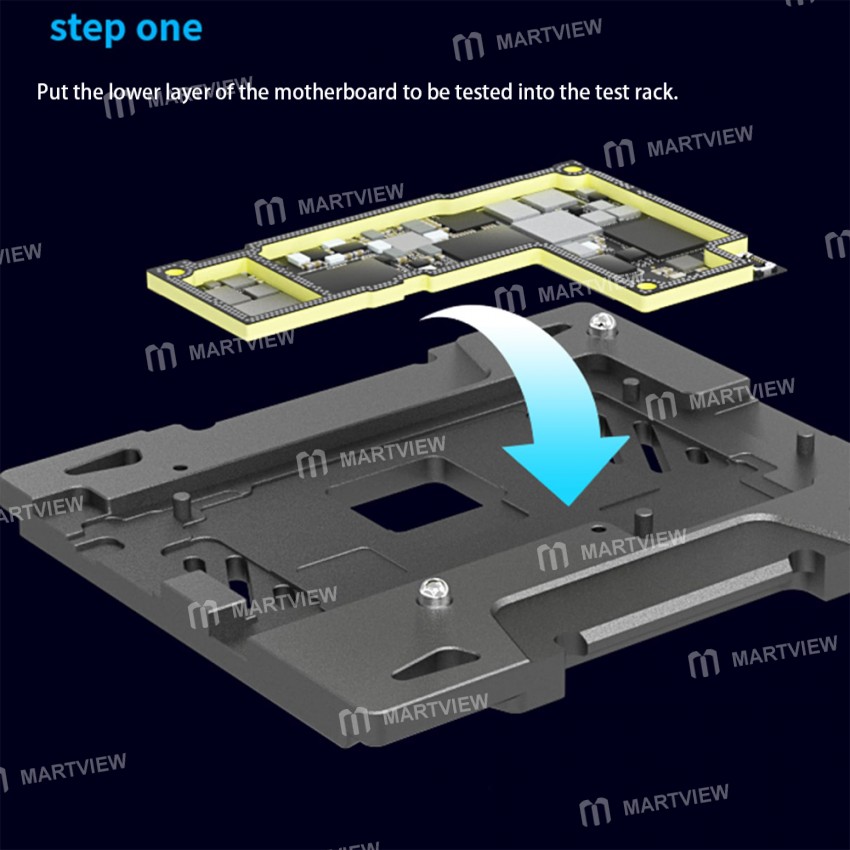 step one

Put the lower layer of the motherboard to be tested into the test rack.

MARTVIEW