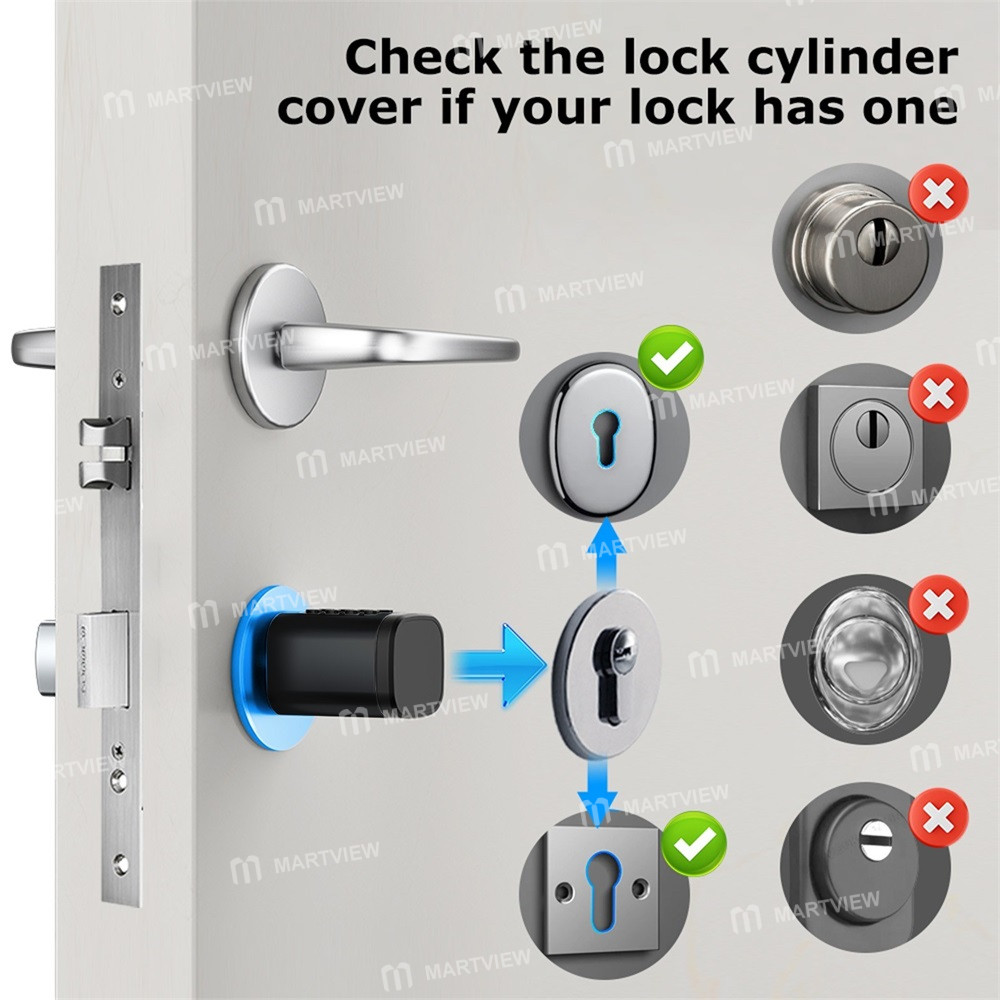 Check the lock cylinder cover if your lock has one

MARTVIEW