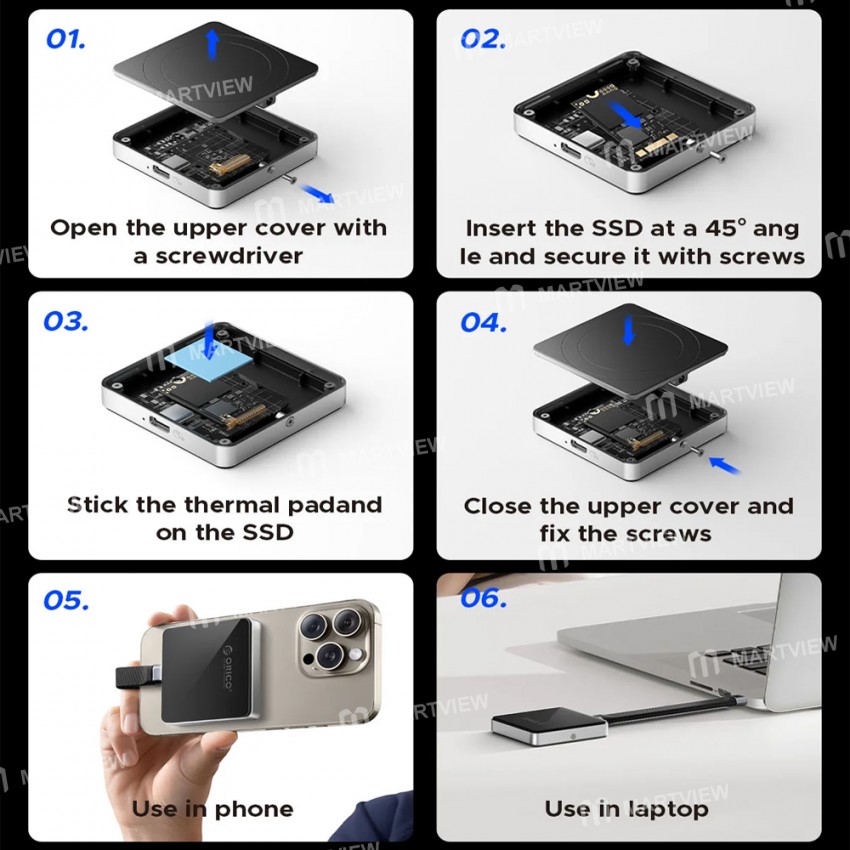 01.

Open the upper cover with a screwdriver

02.

Insert the SSD at a 45° ang le and secure it with screws

03.

Stick the thermal padand on the SSD

04.

Close the upper cover and fix the screws

05.

ORICO

Use in phone

06.

Use in laptop

MARTVIEW