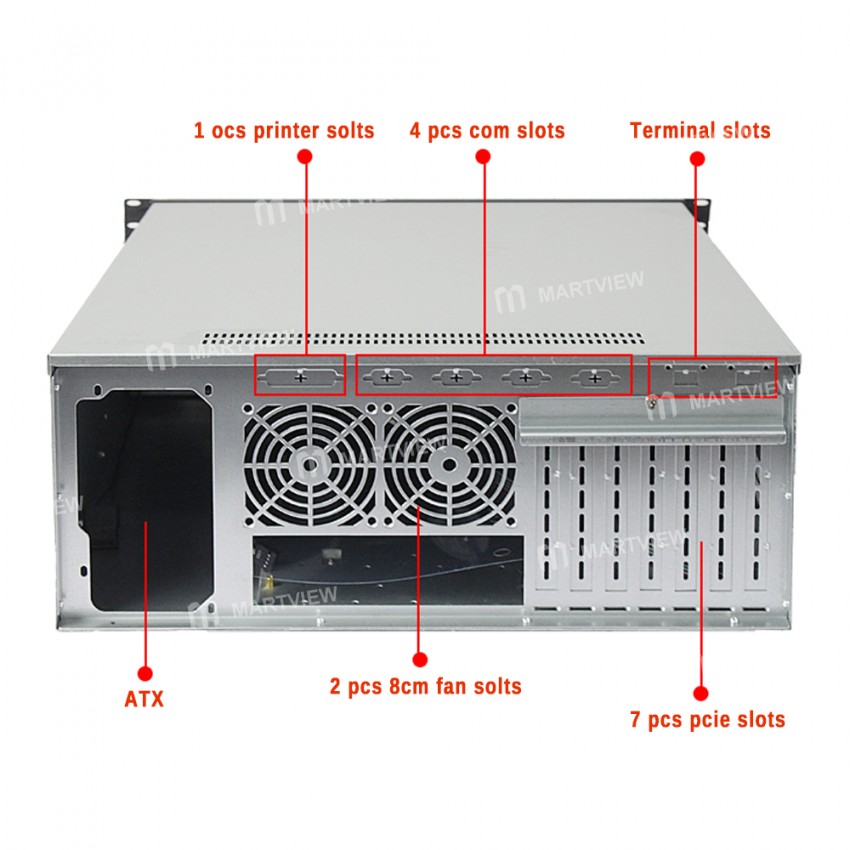 1 ocs printer solts

4 pcs com slots

Terminal slots

MARTVIEW

MARTVIEW

MARTVIEW

MARTVIEW

MARTVIEW

MARTVIEW

MARTVIEW

ATX

2 pcs 8cm fan solts

7 pcs pcie slots