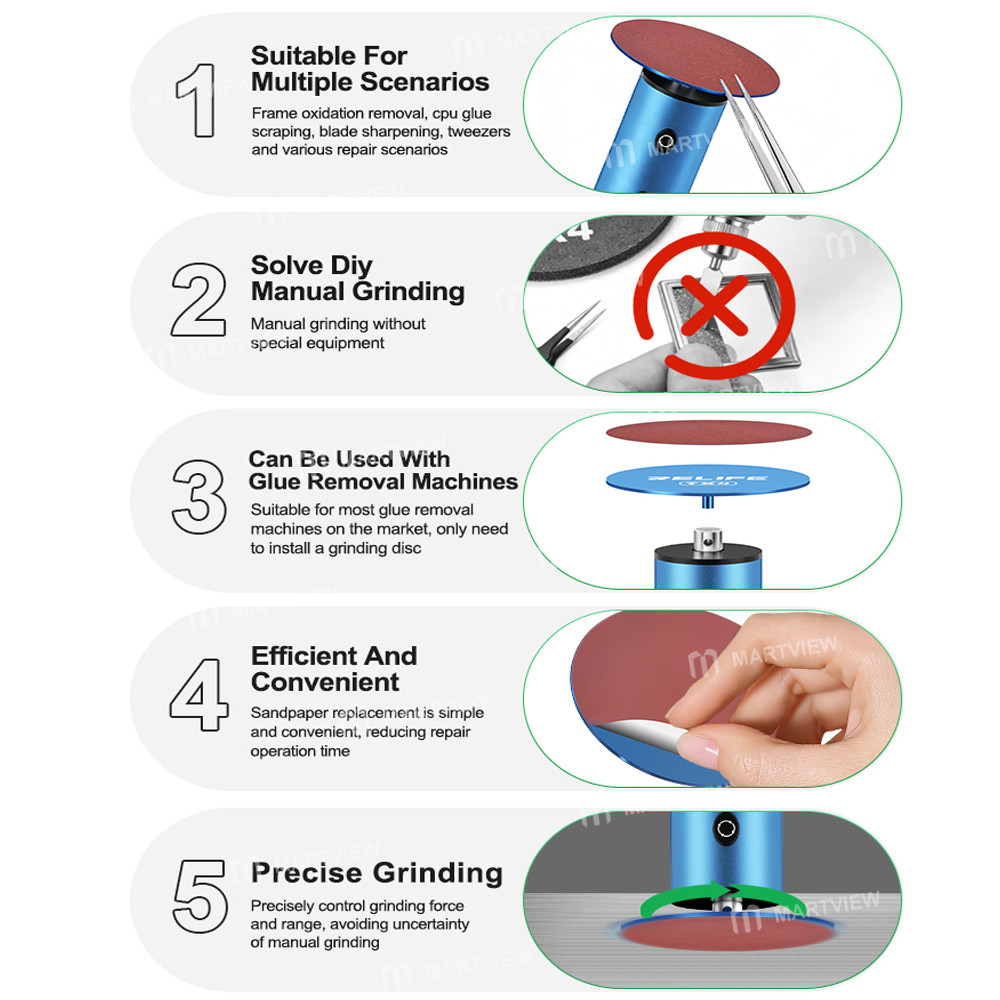 1
Suitable For Multiple Scenarios
Frame oxidation removal, cpu glue scraping, blade sharpening, tweezers and various repair scenarios

MARTVIEW

2
Solve Diy Manual Grinding
Manual grinding without special equipment

3
Can Be Used With Glue Removal Machines
Suitable for most glue removal machines on the market, only need to install a grinding disc

RELIFE

4
Efficient And Convenient
Sandpaper replacement is simple and convenient, reducing repair operation time

MARTVIEW

5
Precise Grinding
Precisely control grinding force and range, avoiding uncertainty of manual grinding

MARTVIEW