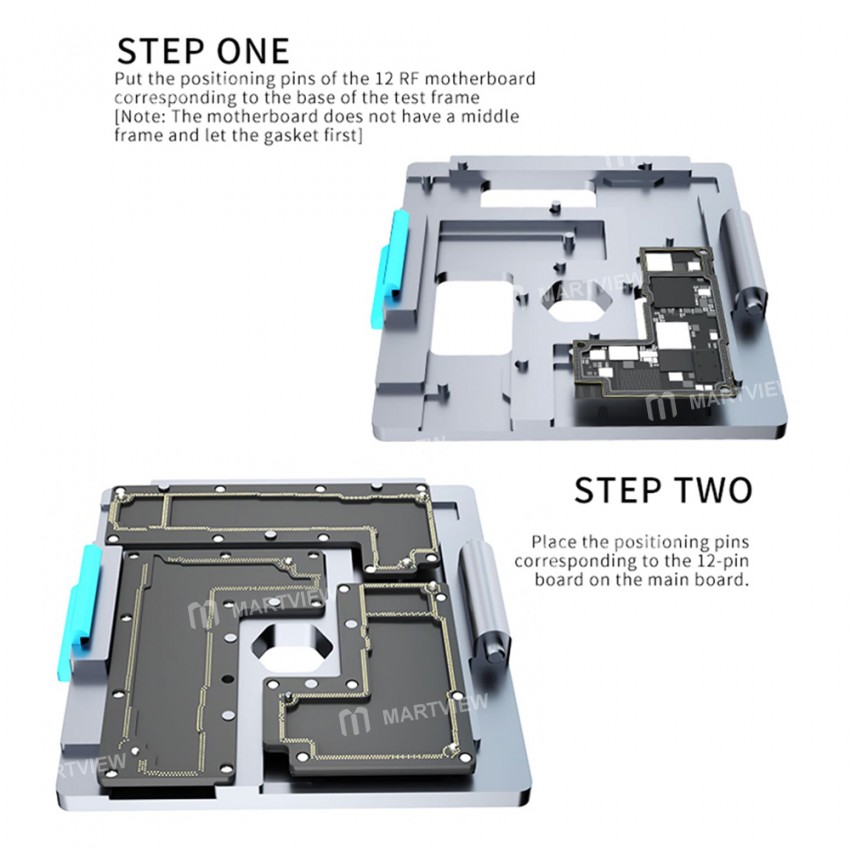 STEP ONE
Put the positioning pins of the 12 RF motherboard corresponding to the base of the test frame
[Note: The motherboard does not have a middle frame and let the gasket first]

MARTVIEW

MARTVIEW

STEP TWO

Place the positioning pins corresponding to the 12-pin board on the main board.

MARTVIEW

MARTVIEW

MARTVIEW