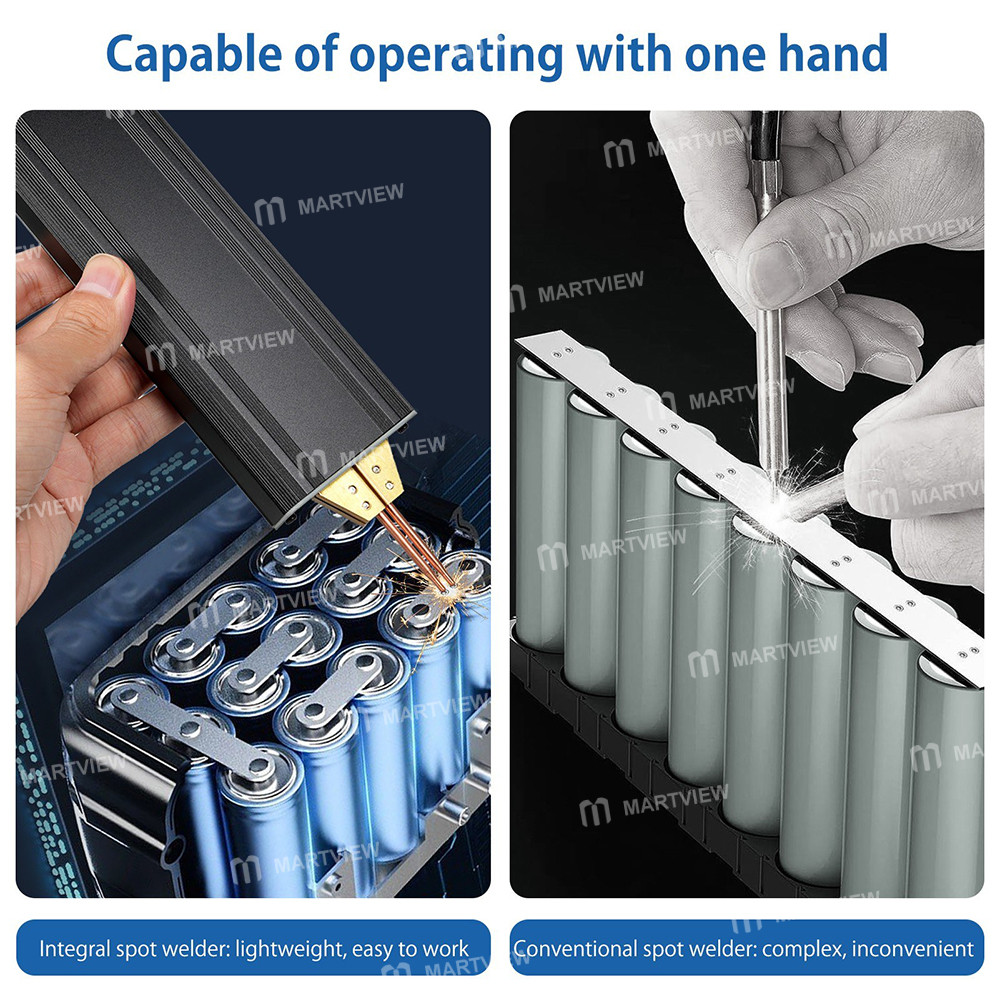 Capable of operating with one hand

MARTVIEW

Integral spot welder: lightweight, easy to work

Conventional spot welder: complex, inconvenient