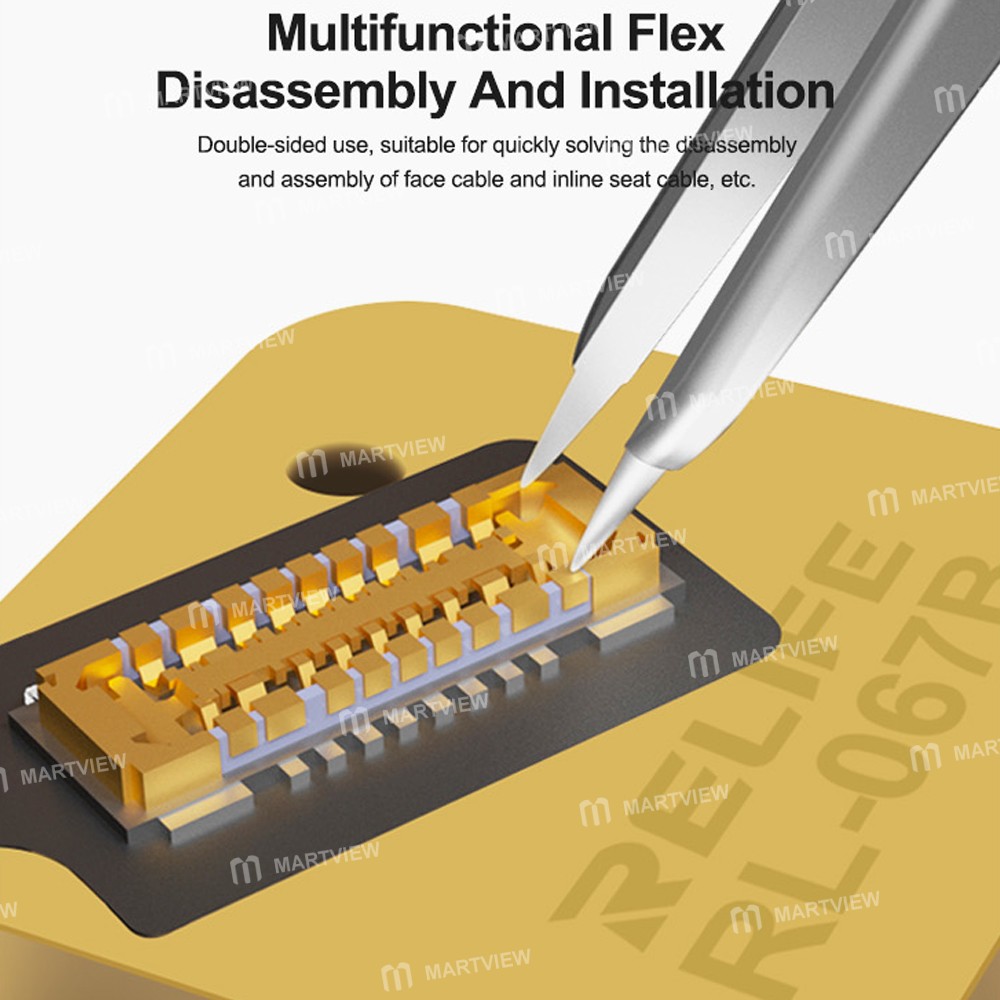 Multifunctional Flex Disassembly And Installation

Double-sided use, suitable for quickly solving the disassembly and assembly of face cable and inline seat cable, etc.

RELIFE
RL-067B

MARTVIEW