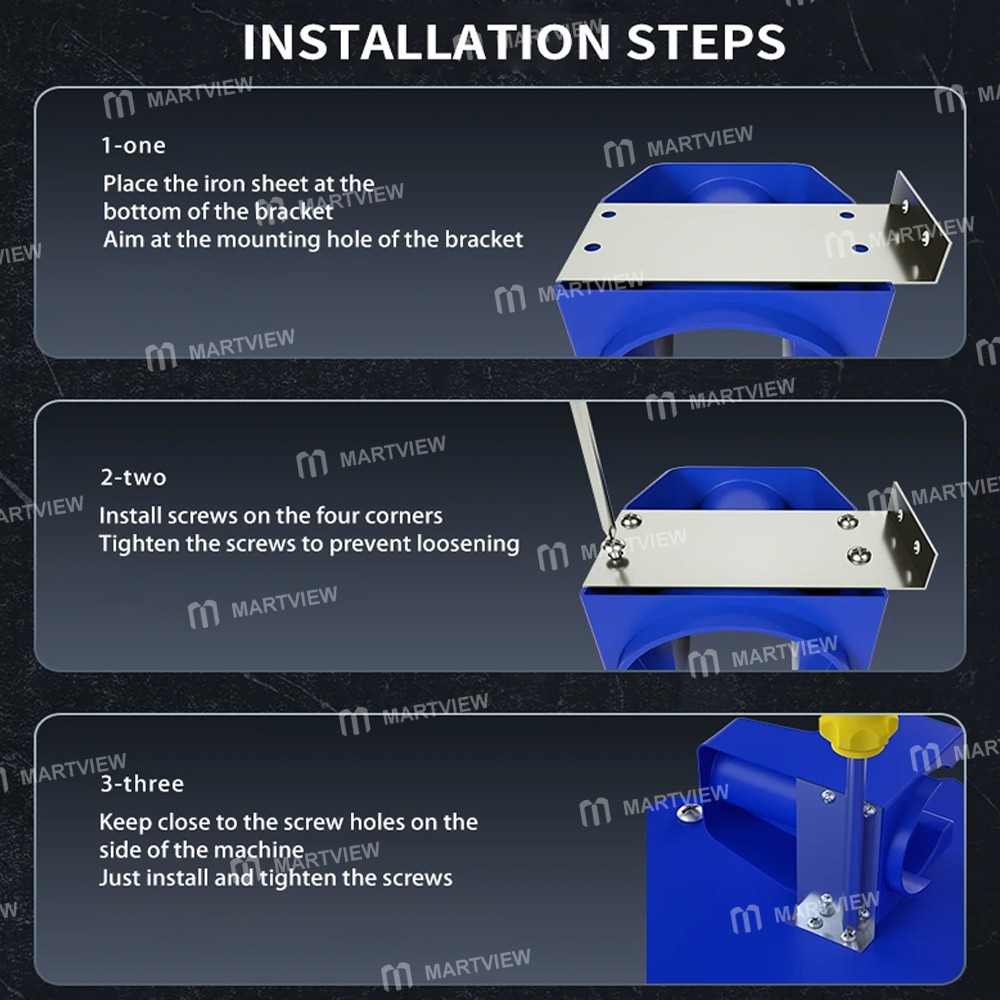 INSTALLATION STEPS

1-one
Place the iron sheet at the bottom of the bracket
Aim at the mounting hole of the bracket

2-two
Install screws on the four corners
Tighten the screws to prevent loosening

3-three
Keep close to the screw holes on the side of the machine
Just install and tighten the screws

MARTVIEW