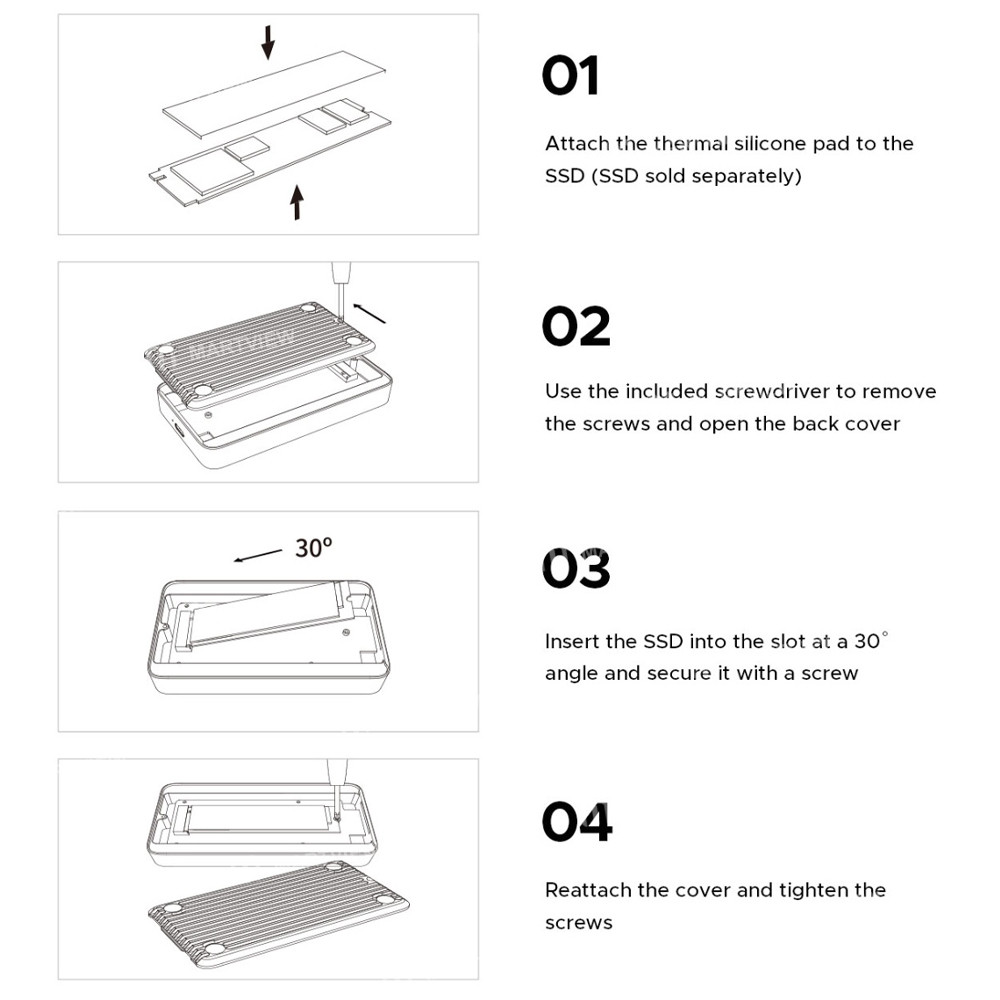 01

Attach the thermal silicone pad to the SSD (SSD sold separately)

02

Use the included screwdriver to remove the screws and open the back cover

30°

03

Insert the SSD into the slot at a 30° angle and secure it with a screw

04

Reattach the cover and tighten the screws